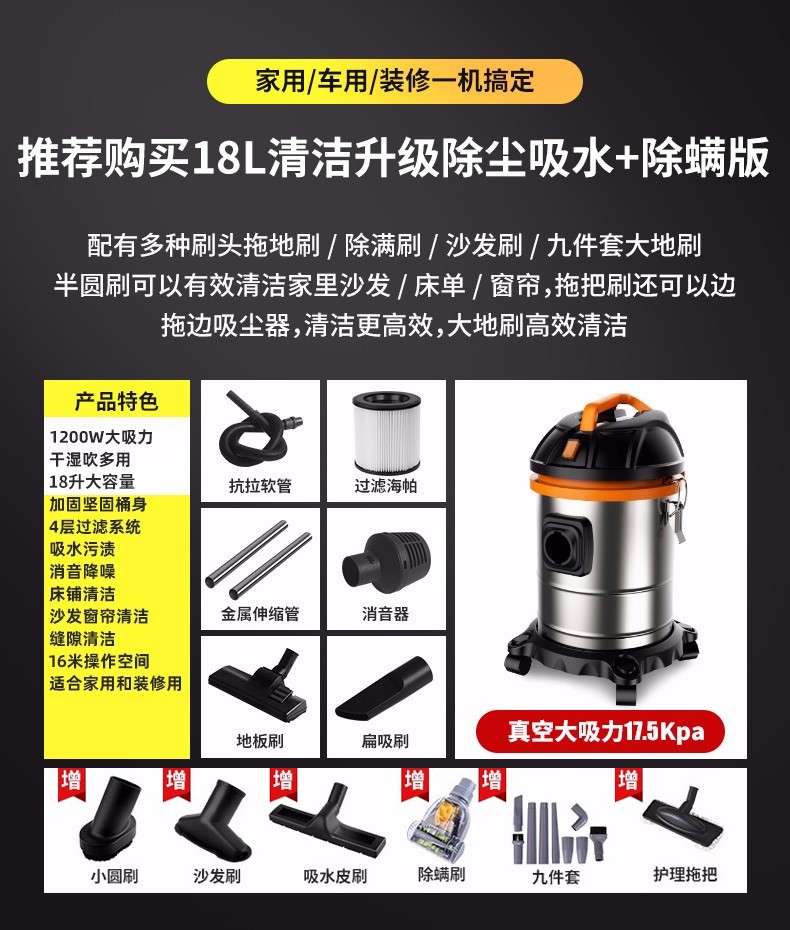 家用/车用/装修一机搞定

推荐购买18L清洁升级除尘吸水+除螨版

配有多种刷头拖地刷 / 除满刷 / 沙发刷 / 九件套大地刷
半圆刷可以有效清洁家里沙发 / 床单 / 窗帘,拖把刷还可以边拖边吸尘器,清洁更高效,大地刷高效清洁

产品特色
1200W大吸力
干湿吹多用
18升大容量
加固坚固桶身
4层过滤系统
吸水污渍
消音降噪
床铺清洁
沙发窗帘清洁
缝隙清洁
16米操作空间
适合家用和装修用

抗拉软管
过滤海帕
金属伸缩管
消音器
地板刷
扁吸刷

真空大吸力17.5Kpa

增
小圆刷
增
沙发刷
增
吸水皮刷
增
除螨刷
增
九件套
增
护理拖把