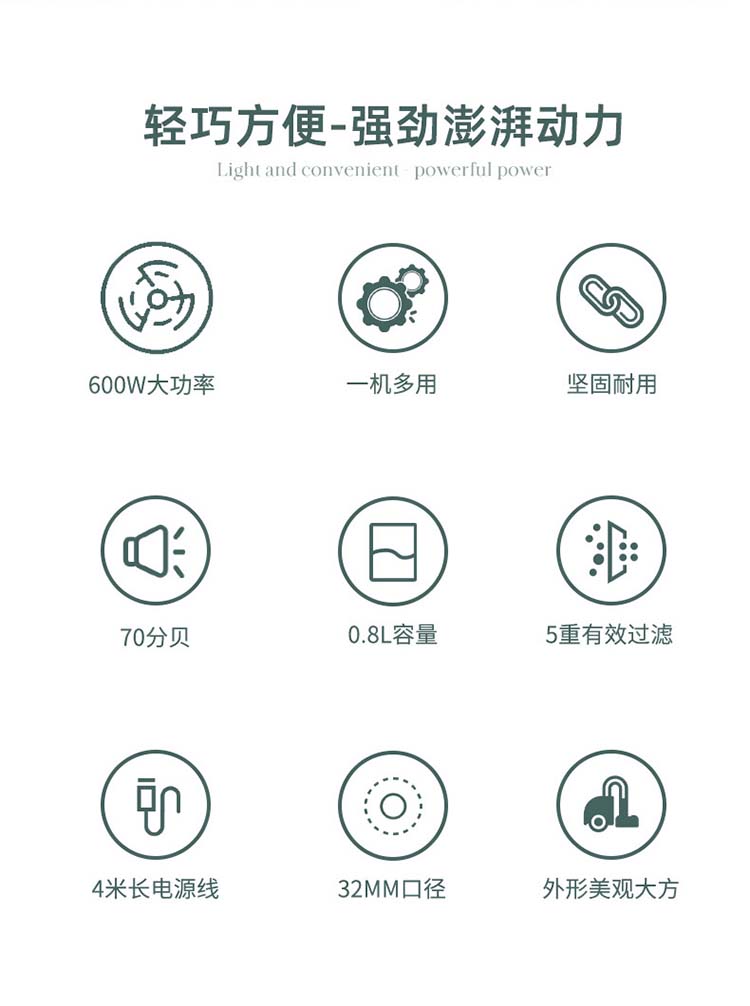 轻巧方便-强劲澎湃动力

Light and convenient - powerful power

600W大功率

一机多用

坚固耐用

70分贝

0.8L容量

5重有效过滤

4米长电源线

32MM口径

外形美观大方