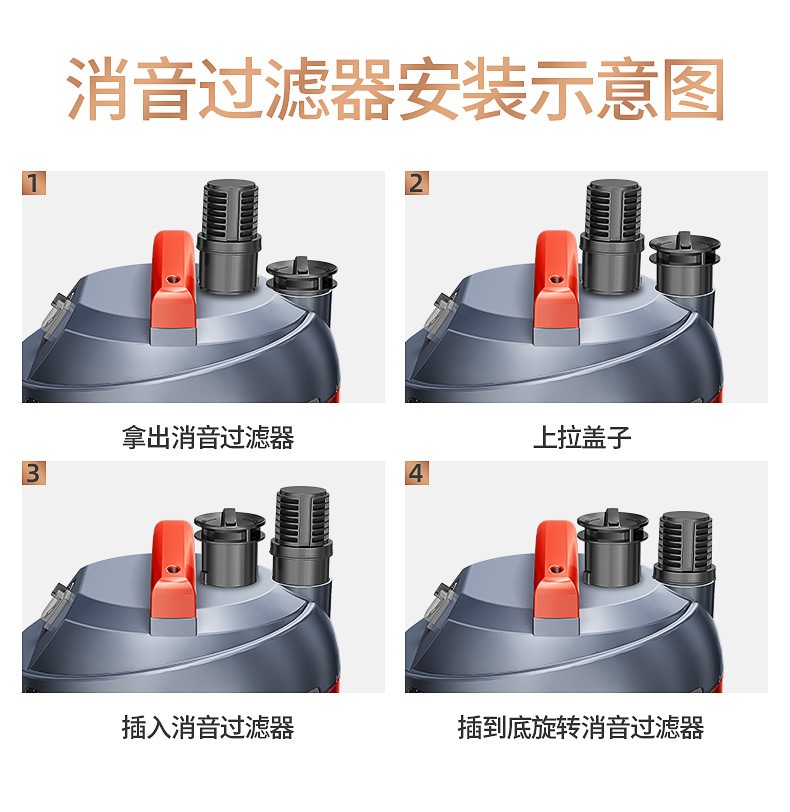 消音过滤器安装示意图

1

拿出消音过滤器

2

上拉盖子

3

插入消音过滤器

4

插到底旋转消音过滤器