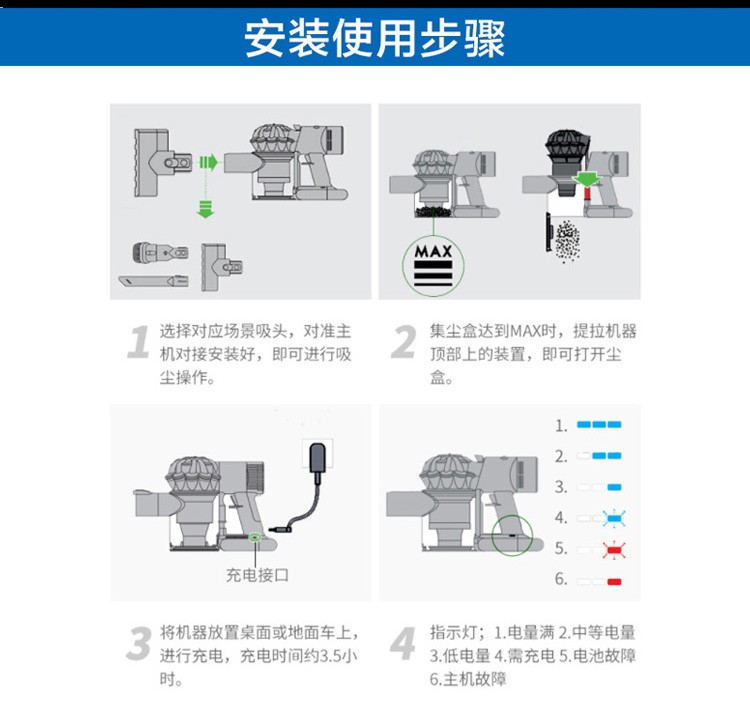 安装使用步骤

MAX

1 选择对应场景吸头，对准主机对接安装好，即可进行吸尘操作。

2 集尘盒达到MAX时，提拉机器顶部上的装置，即可打开尘盒。

充电接口

1.
2.
3.
4.
5.
6.

3 将机器放置桌面或地面车上，进行充电，充电时间约3.5小时。

4 指示灯；1.电量满 2.中等电量 3.低电量 4.需充电 5.电池故障 6.主机故障