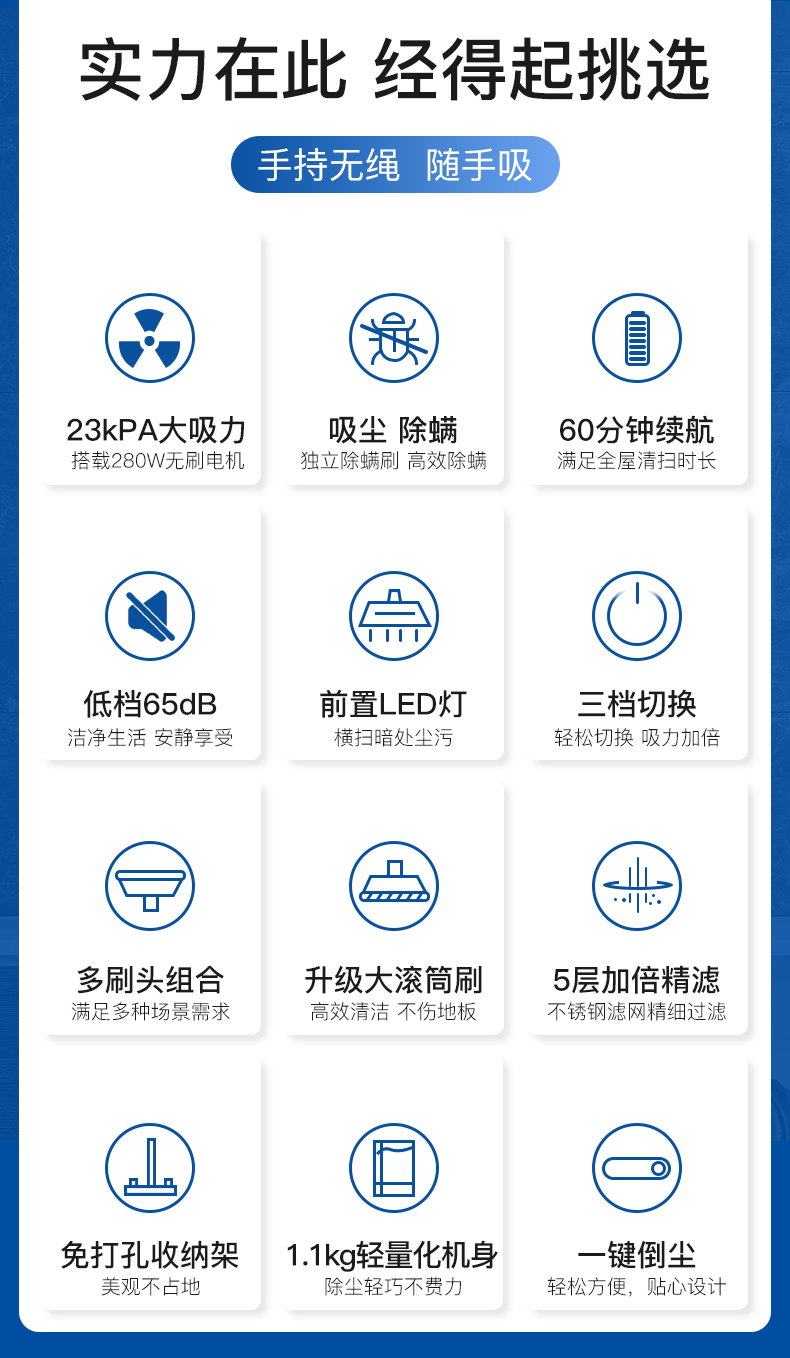 实力在此 经得起挑选

手持无绳 随手吸

23kPA大吸力
搭载280W无刷电机

吸尘 除螨
独立除螨刷 高效除螨

60分钟续航
满足全屋清扫时长

低档65dB
洁净生活 安静享受

前置LED灯
横扫暗处尘污

三档切换
轻松切换 吸力加倍

多刷头组合
满足多种场景需求

升级大滚筒刷
高效清洁 不伤地板

5层加倍精滤
不锈钢滤网精细过滤

免打孔收纳架
美观不占地

1.1kg轻量化机身
除尘轻巧不费力

一键倒尘
轻松方便，贴心设计