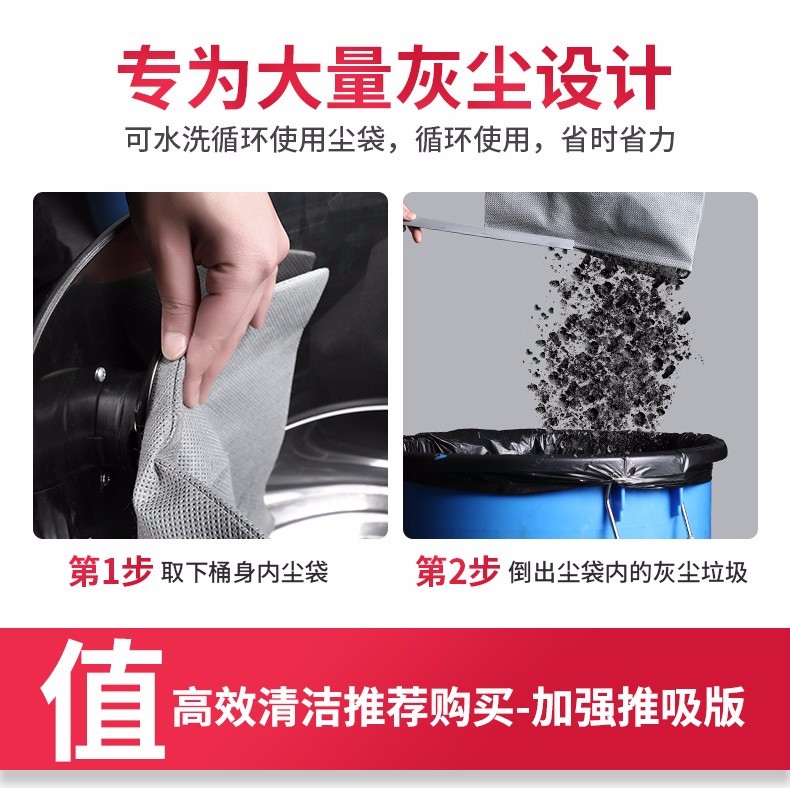 专为大量灰尘设计

可水洗循环使用尘袋，循环使用，省时省力

第1步 取下桶身内尘袋

第2步 倒出尘袋内的灰尘垃圾

值 高效清洁推荐购买-加强推吸版