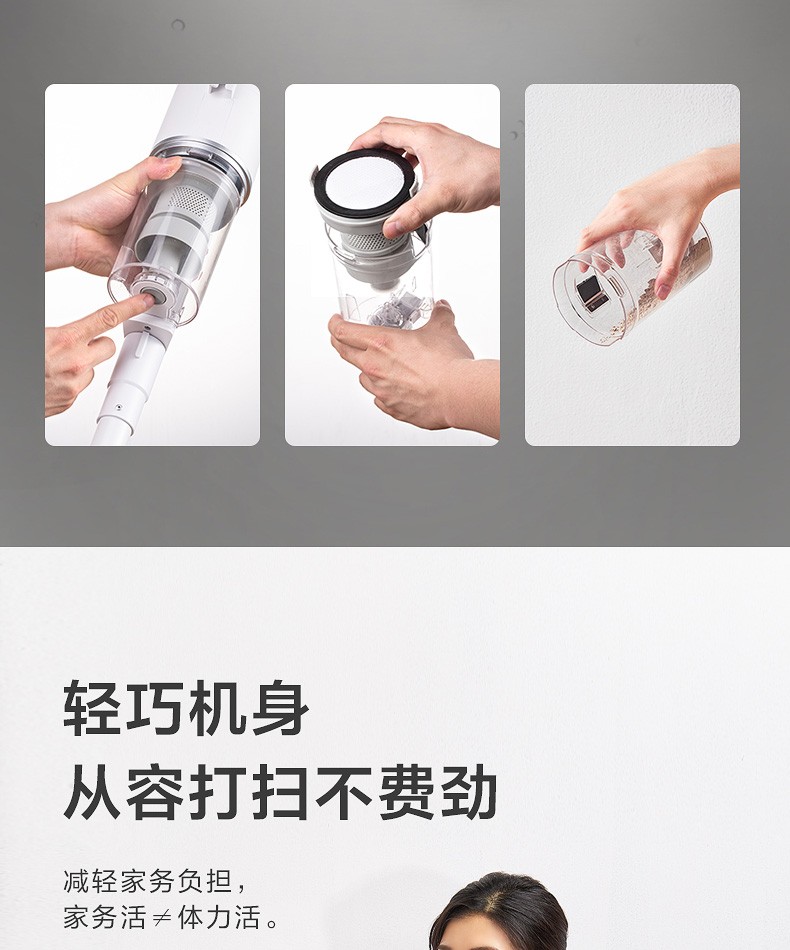 轻巧机身
从容打扫不费劲

减轻家务负担，
家务活≠体力活。