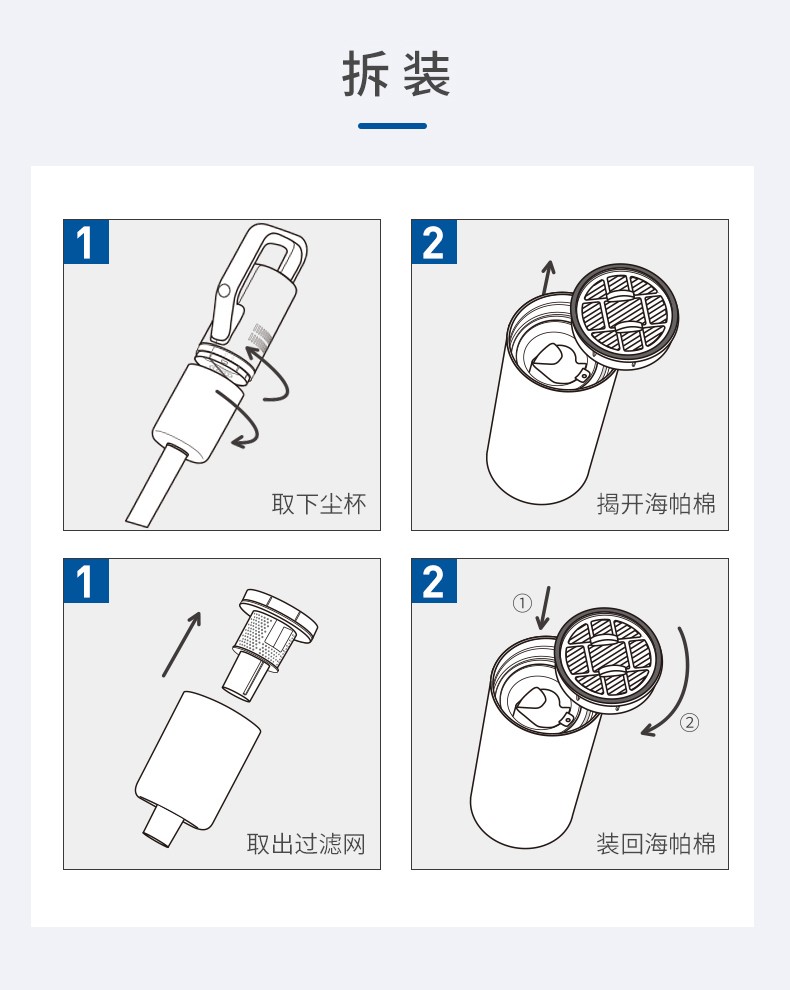 拆装

1

取下尘杯

2

揭开海帕棉

1

取出过滤网

2

①

②

装回海帕棉