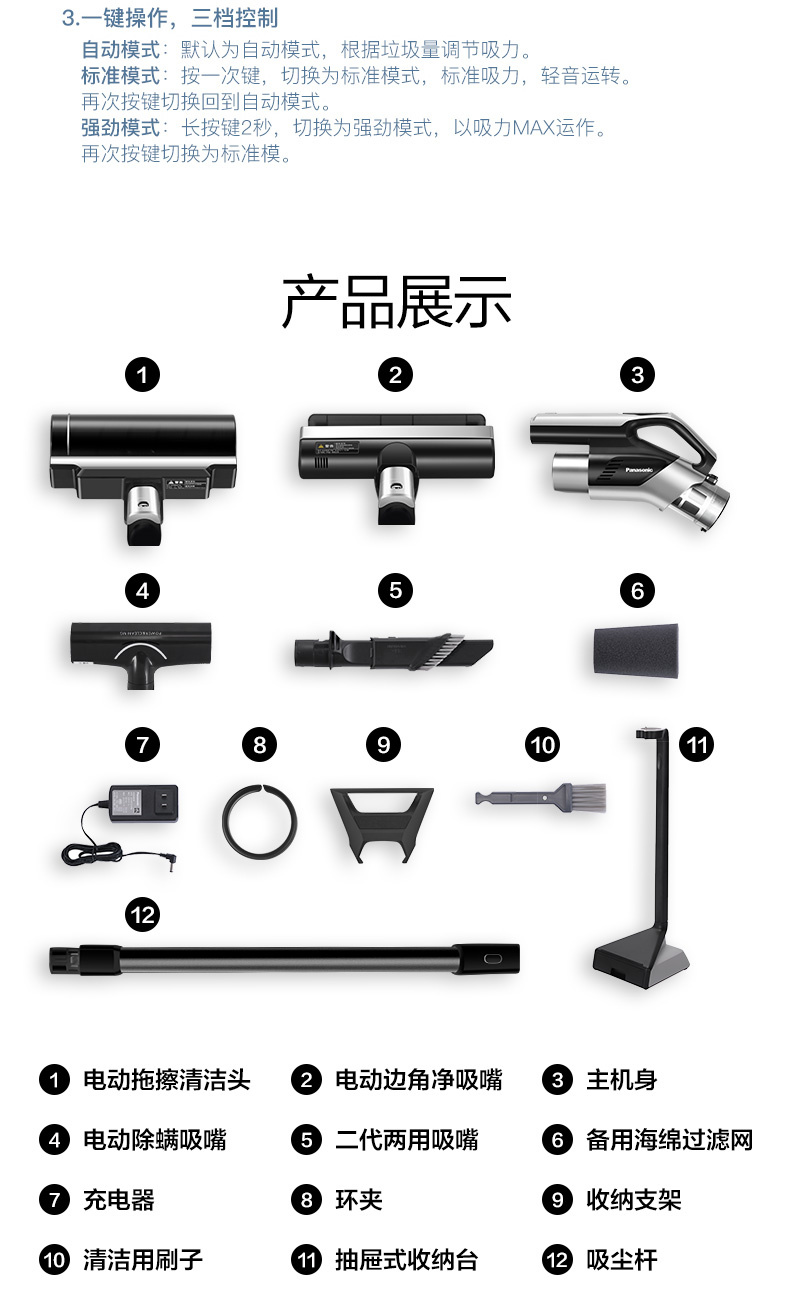 3.一键操作，三档控制

自动模式：默认为自动模式，根据垃圾量调节吸力。
标准模式：按一次键，切换为标准模式，标准吸力，轻音运转。再次按键切换回到自动模式。
强劲模式：长按键2秒，切换为强劲模式，以吸力MAX运作。再次按键切换为标准模。

产品展示

1 2 3

Panasonic

4 5 6

7 8 9 10 11

12

1 电动拖擦清洁头
2 电动边角净吸嘴
3 主机身
4 电动除螨吸嘴
5 二代两用吸嘴
6 备用海绵过滤网
7 充电器
8 环夹
9 收纳支架
10 清洁用刷子
11 抽屉式收纳台
12 吸尘杆