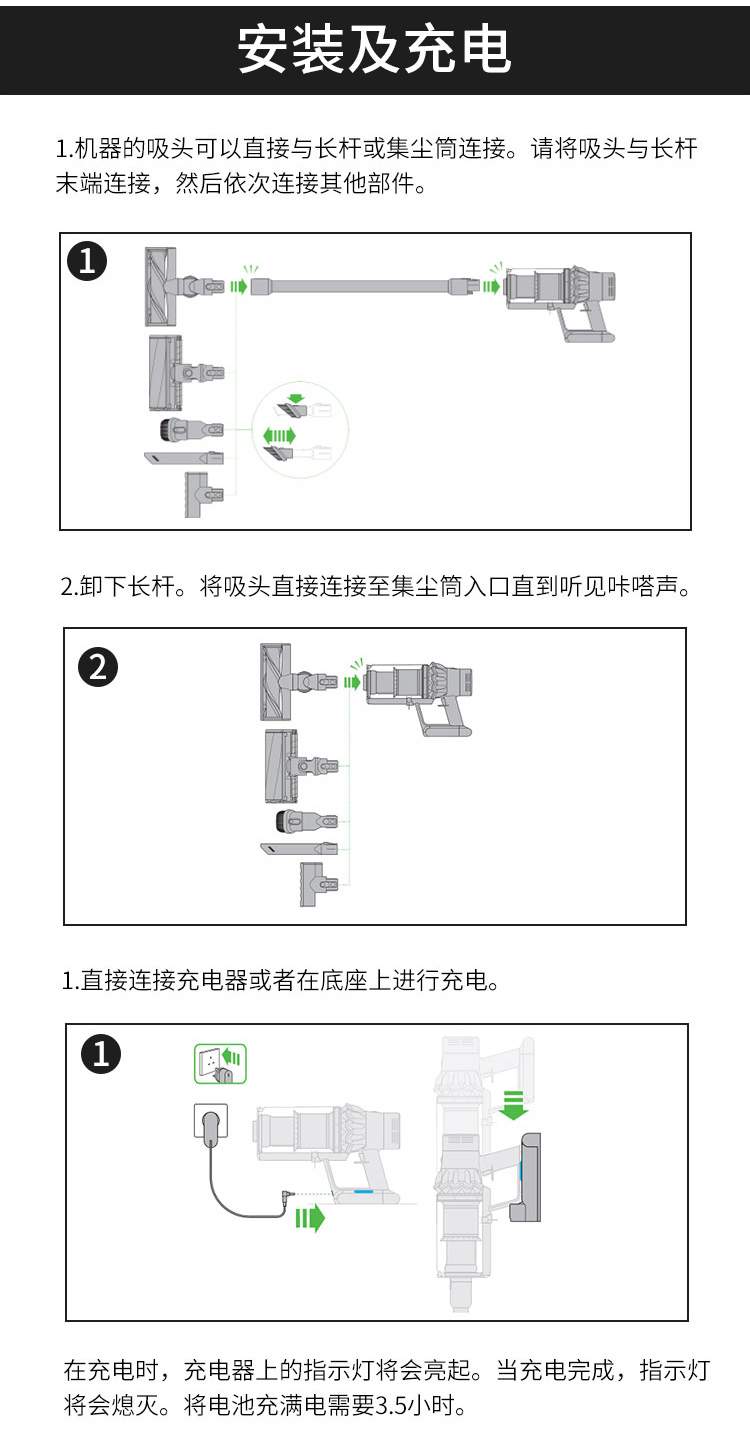 安装及充电

1.机器的吸头可以直接与长杆或集尘筒连接。请将吸头与长杆末端连接，然后依次连接其他部件。

1

2.卸下长杆。将吸头直接连接至集尘筒入口直到听见咔嗒声。

2

1.直接连接充电器或者在底座上进行充电。

1

在充电时，充电器上的指示灯将会亮起。当充电完成，指示灯将会熄灭。将电池充满电需要3.5小时。