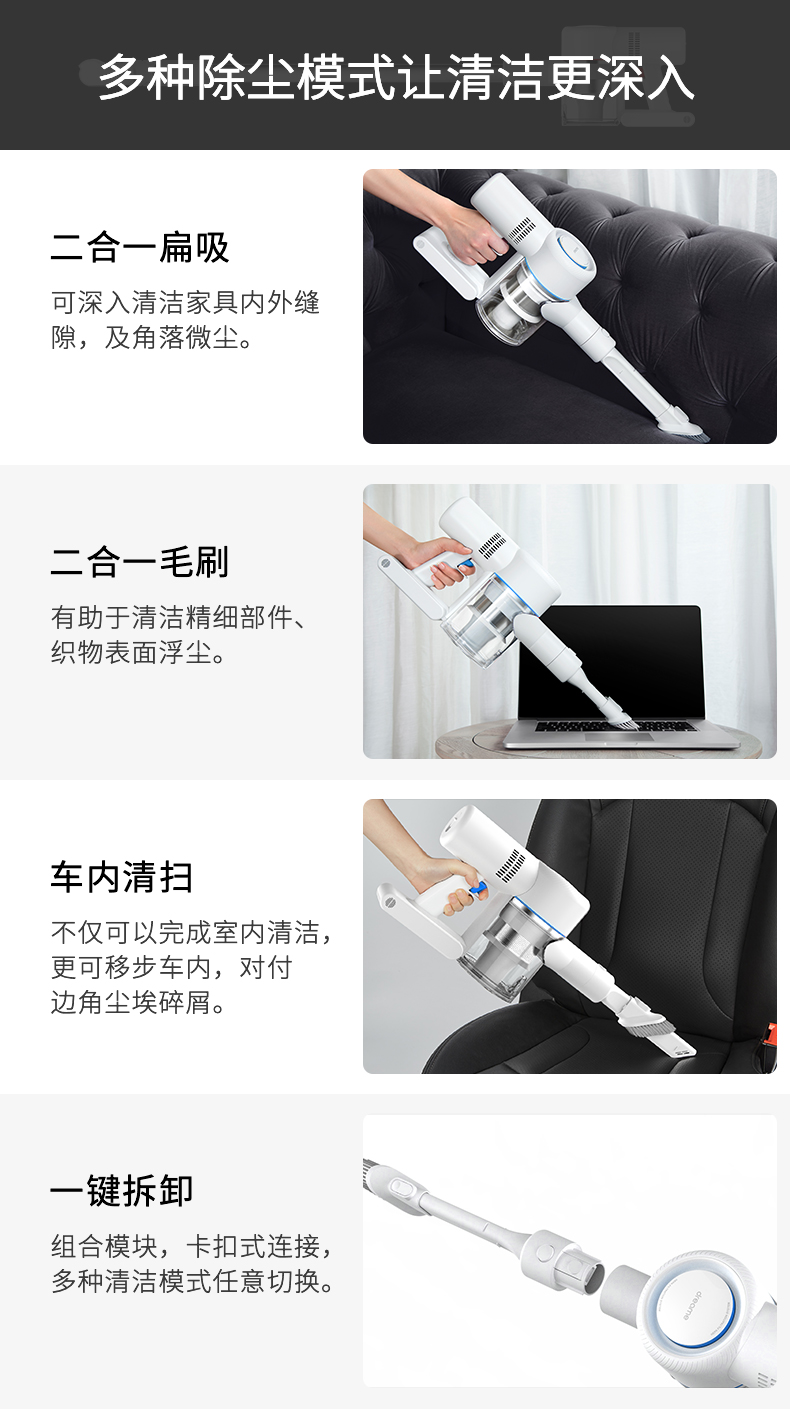 多种除尘模式让清洁更深入

二合一扁吸

可深入清洁家具内外缝隙，及角落微尘。

二合一毛刷

有助于清洁精细部件、织物表面浮尘。

车内清扫

不仅可以完成室内清洁，更可移步车内，对付边角尘埃碎屑。

一键拆卸

组合模块，卡扣式连接，多种清洁模式任意切换。

dreame