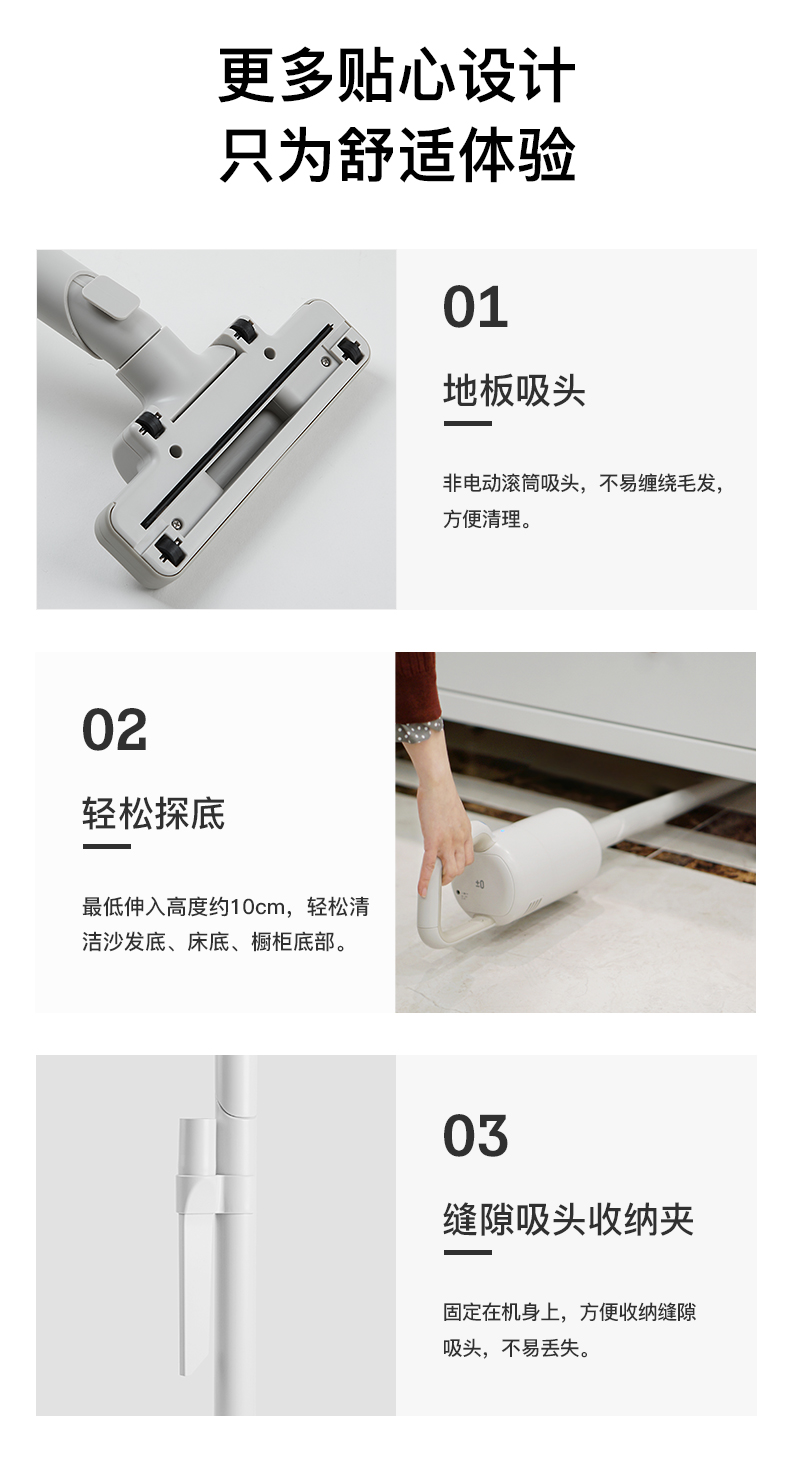 更多贴心设计
只为舒适体验

01

地板吸头

非电动滚筒吸头，不易缠绕毛发，方便清理。

02

轻松探底

最低伸入高度约10cm，轻松清洁沙发底、床底、橱柜底部。

03

缝隙吸头收纳夹

固定在机身上，方便收纳缝隙吸头，不易丢失。