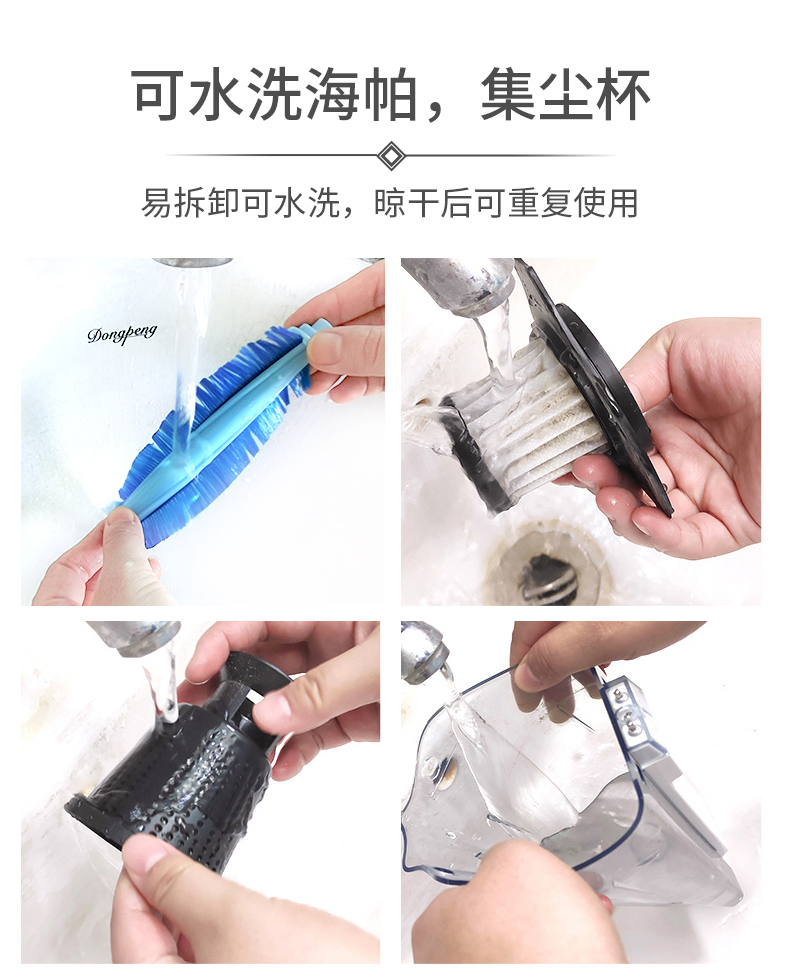 可水洗海帕，集尘杯

易拆卸可水洗，晾干后可重复使用

Dongpeng