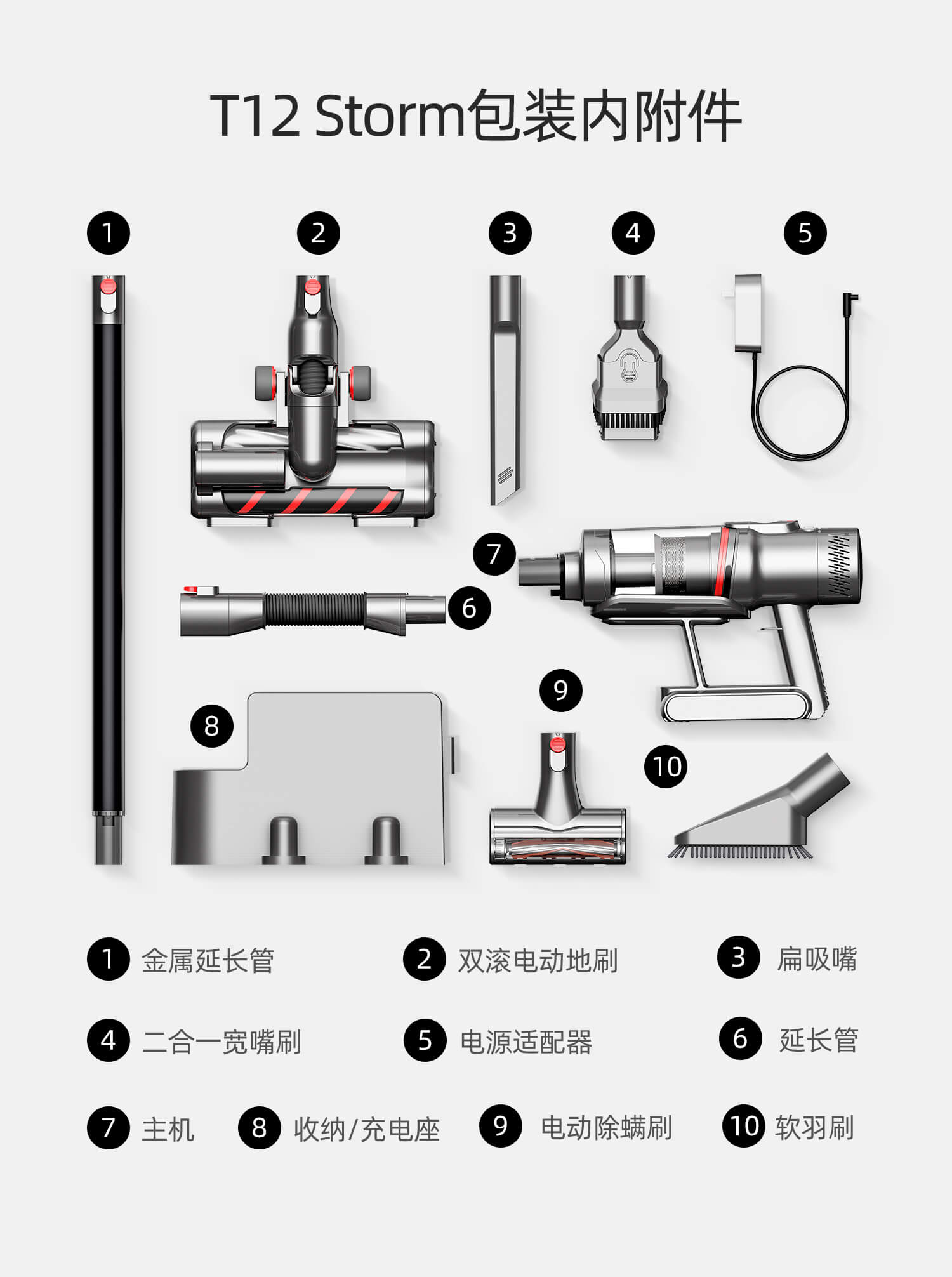 T12 Storm包装内附件

1 2 3 4 5

7

6

9

8

10

1 金属延长管
2 双滚电动地刷
3 扁吸嘴
4 二合一宽嘴刷
5 电源适配器
6 延长管
7 主机
8 收纳/充电座
9 电动除螨刷
10 软羽刷