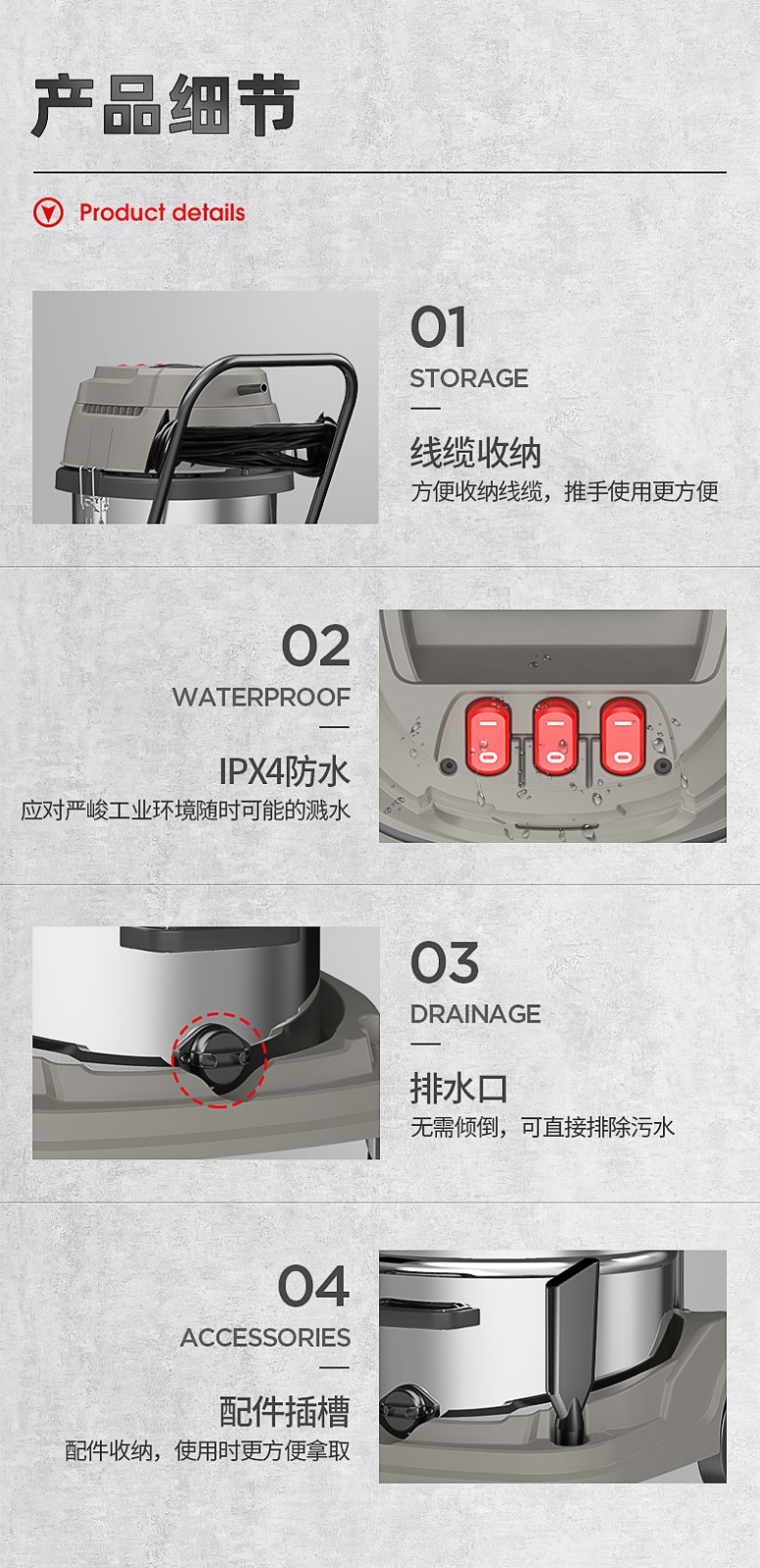 产品细节

Product details

01
STORAGE
线缆收纳
方便收纳线缆，推手使用更方便

02
WATERPROOF
IPX4防水
应对严峻工业环境随时可能的溅水

03
DRAINAGE
排水口
无需倾倒，可直接排除污水

04
ACCESSORIES
配件插槽
配件收纳，使用时更方便拿取