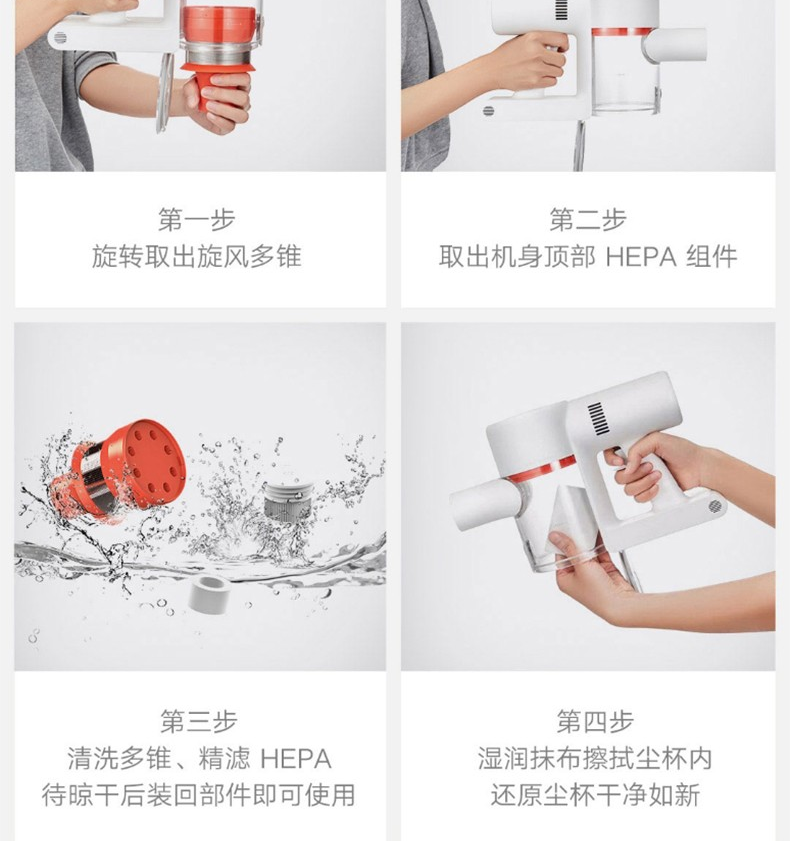 第一步
旋转取出旋风多锥

第二步
取出机身顶部 HEPA 组件

第三步
清洗多锥、精滤 HEPA
待晾干后装回部件即可使用

第四步
湿润抹布擦拭尘杯内
还原尘杯干净如新