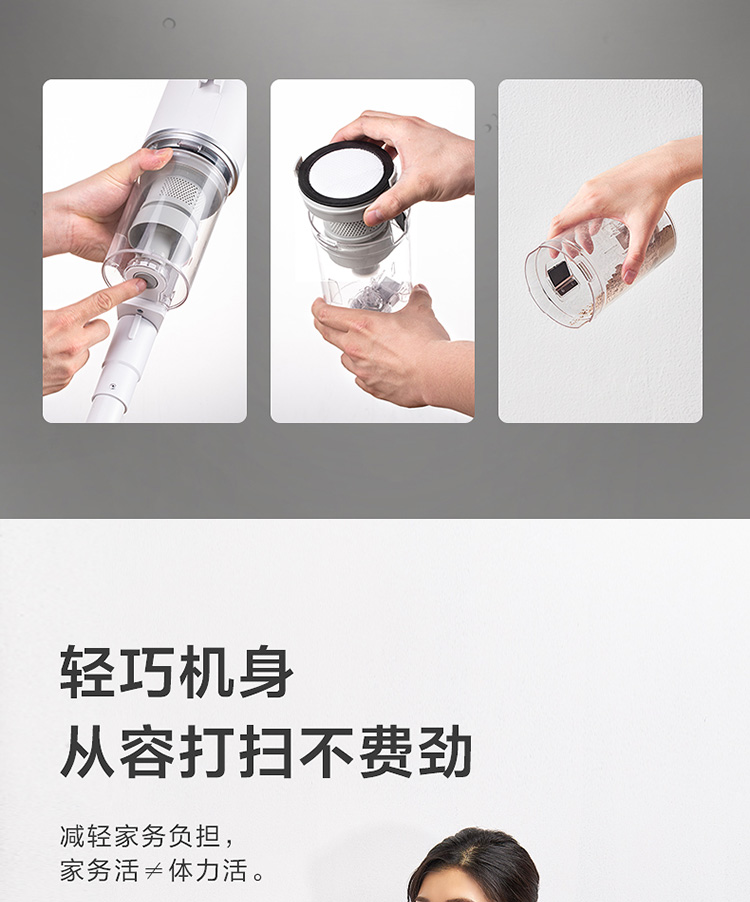 轻巧机身
从容打扫不费劲

减轻家务负担，
家务活≠体力活。