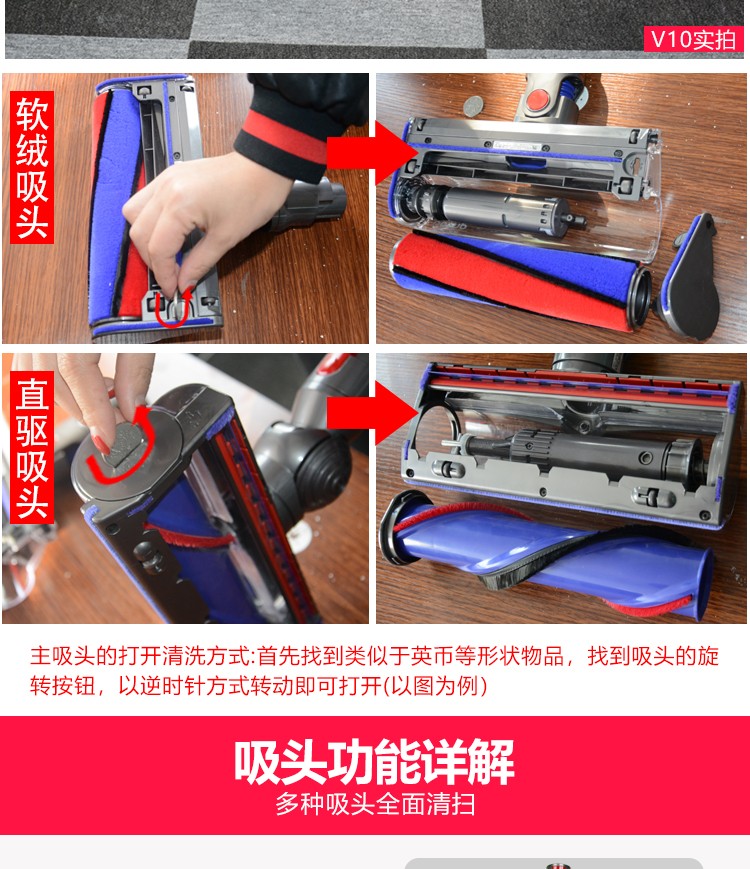 V10实拍

软绒吸头

直驱吸头

主吸头的打开清洗方式:首先找到类似于英币等形状物品，找到吸头的旋转按钮，以逆时针方式转动即可打开(以图为例)

吸头功能详解

多种吸头全面清扫