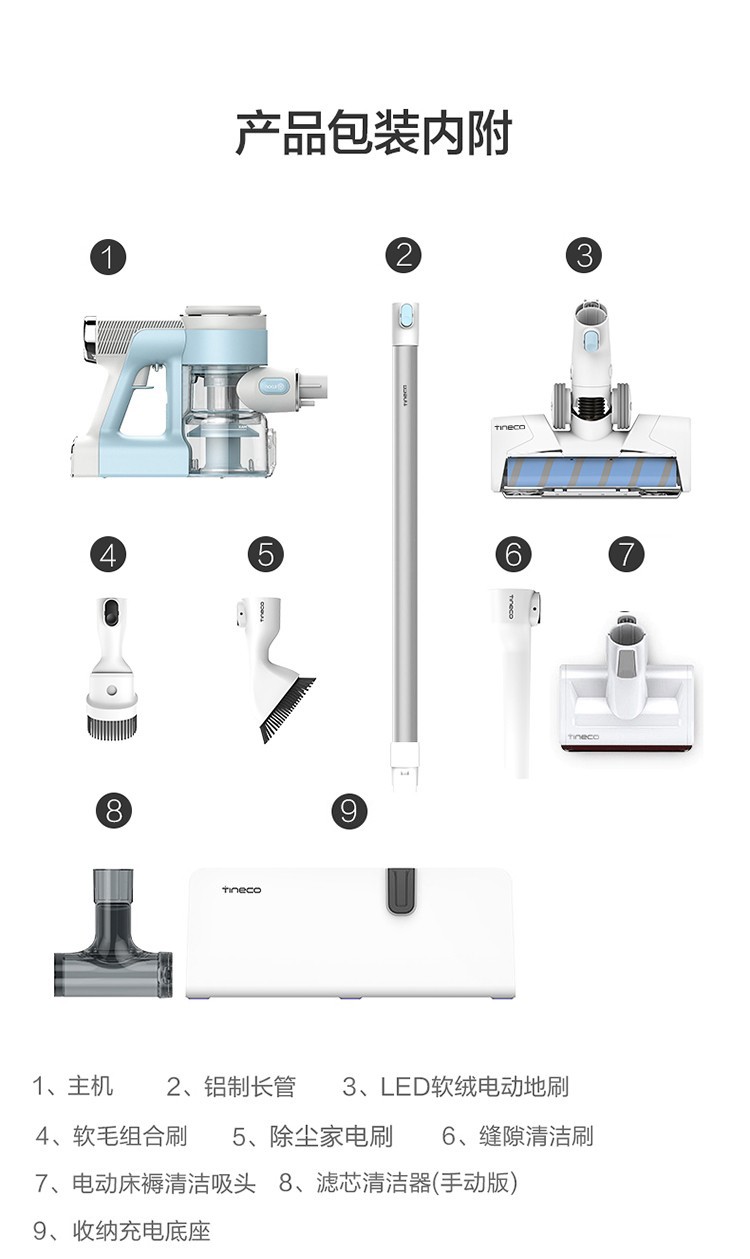 产品包装内附

1

2

3

TINECO

4

5

6

7

TINECO

8

9

TINECO

1、主机　2、铝制长管　3、LED软绒电动地刷

4、软毛组合刷　5、除尘家电刷　6、缝隙清洁刷

7、电动床褥清洁吸头　8、滤芯清洁器(手动版)

9、收纳充电底座