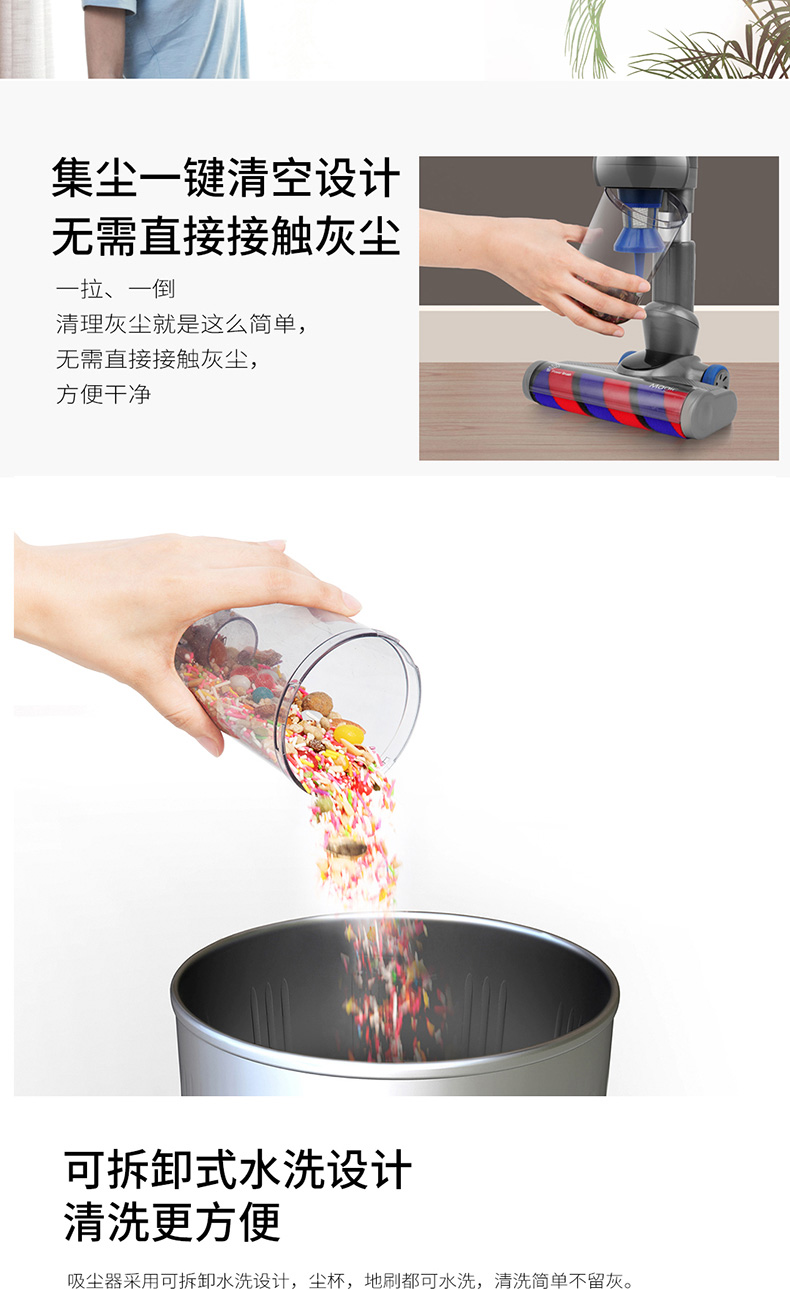 集尘一键清空设计
无需直接接触灰尘

一拉、一倒
清理灰尘就是这么简单，
无需直接接触灰尘，
方便干净

可拆卸式水洗设计
清洗更方便

吸尘器采用可拆卸水洗设计，尘杯，地刷都可水洗，清洗简单不留灰。