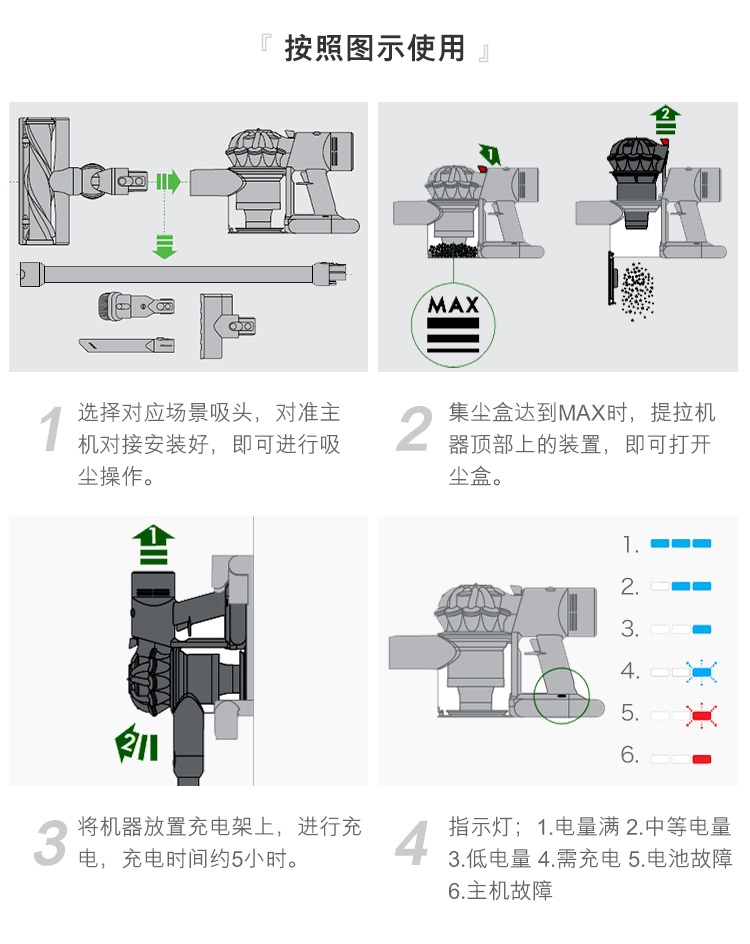 『 按照图示使用 』

1

2

MAX

1 选择对应场景吸头，对准主机对接安装好，即可进行吸尘操作。

2 集尘盒达到MAX时，提拉机器顶部上的装置，即可打开尘盒。

1

2

1.

2.

3.

4.

5.

6.

3 将机器放置充电架上，进行充电，充电时间约5小时。

4 指示灯；1.电量满 2.中等电量 3.低电量 4.需充电 5.电池故障 6.主机故障