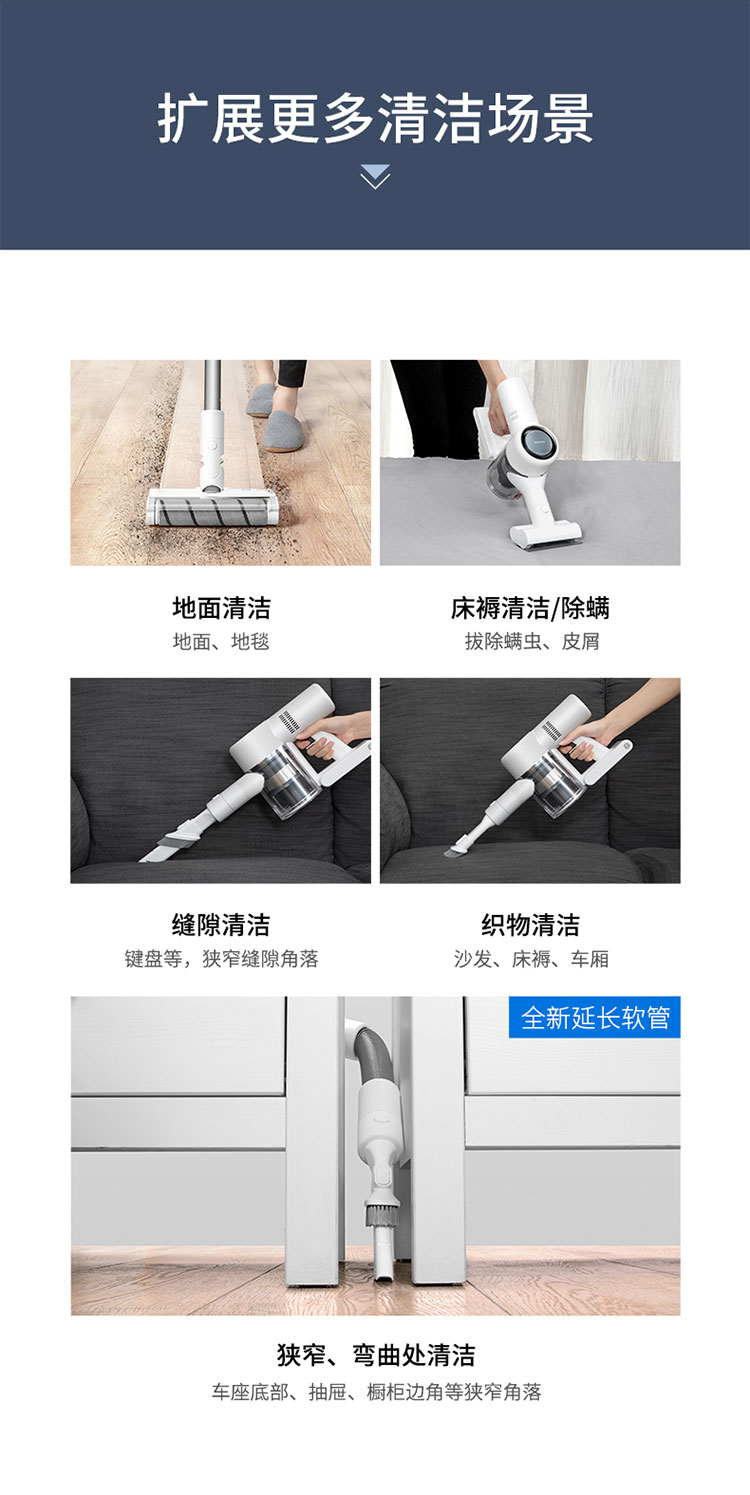 扩展更多清洁场景

地面清洁
地面、地毯

床褥清洁/除螨
拔除螨虫、皮屑

缝隙清洁
键盘等，狭窄缝隙角落

织物清洁
沙发、床褥、车厢

全新延长软管

狭窄、弯曲处清洁
车座底部、抽屉、橱柜边角等狭窄角落