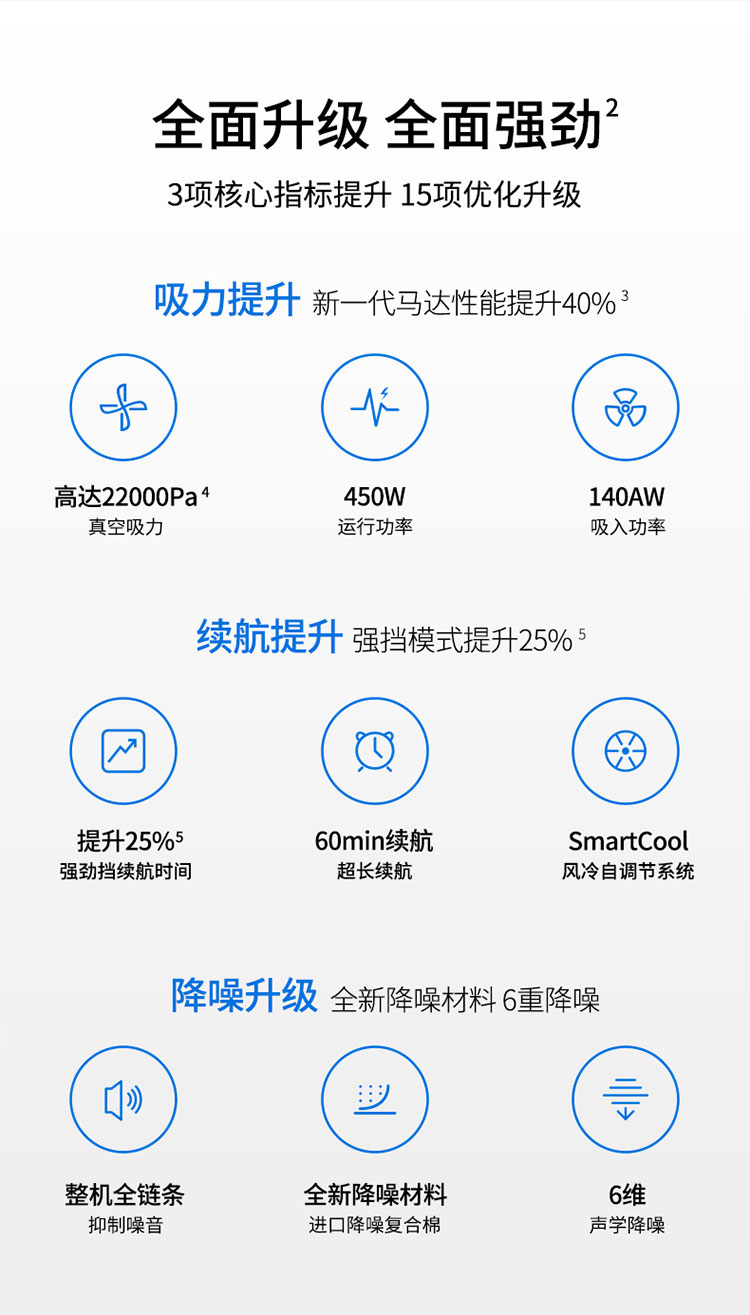 全面升级 全面强劲$^{2}$

3项核心指标提升 15项优化升级

吸力提升 新一代马达性能提升40%$^{3}$

高达22000Pa$^{4}$
真空吸力

450W
运行功率

140AW
吸入功率

续航提升 强挡模式提升25%$^{5}$

提升25%$^{5}$
强劲挡续航时间

60min续航
超长续航

SmartCool
风冷自调节系统

降噪升级 全新降噪材料 6重降噪

整机全链条
抑制噪音

全新降噪材料
进口降噪复合棉

6维
声学降噪