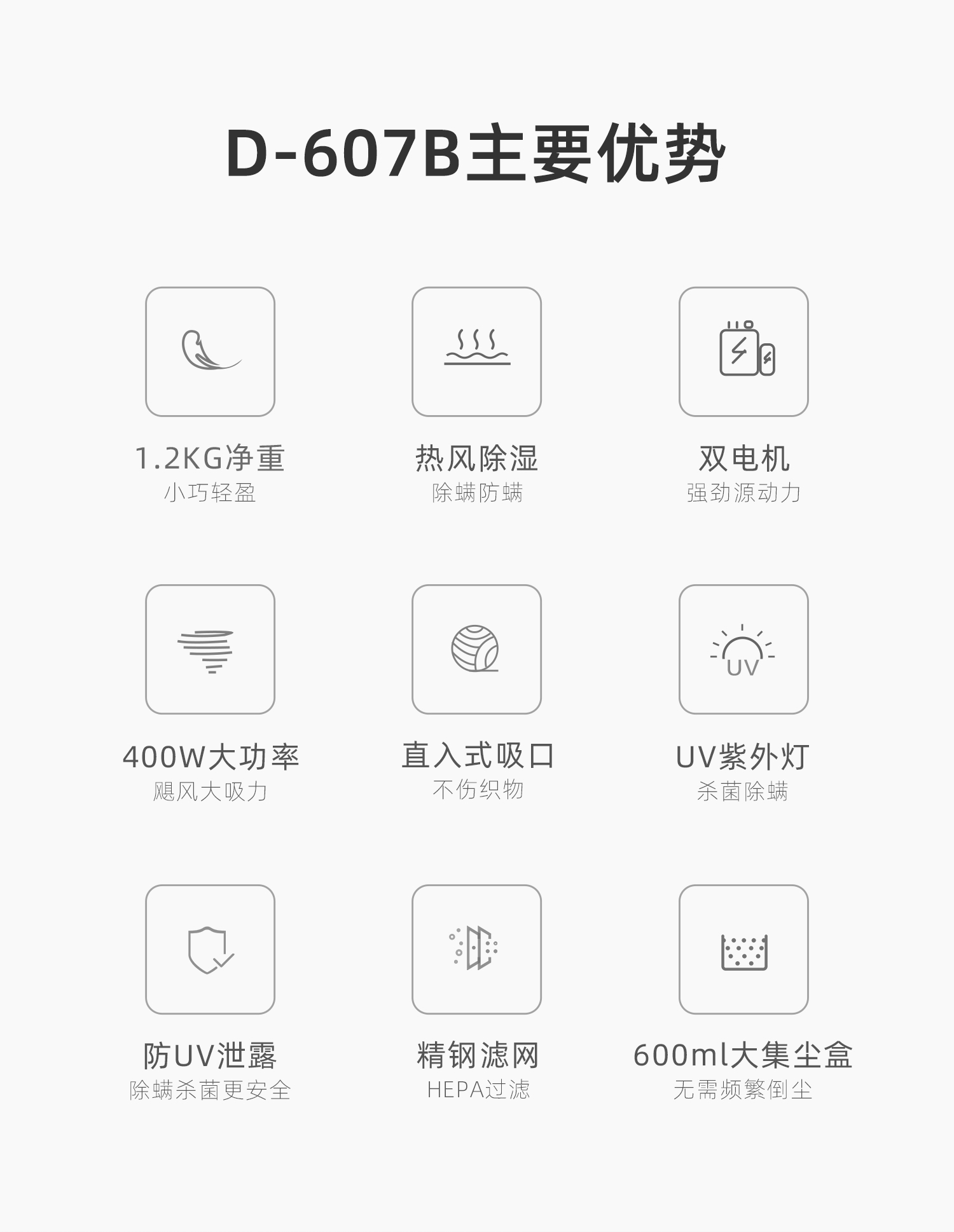 D-607B主要优势

1.2KG净重
小巧轻盈

热风除湿
除螨防螨

双电机
强劲源动力

400W大功率
飓风大吸力

直入式吸口
不伤织物

UV
UV紫外灯
杀菌除螨

防UV泄露
除螨杀菌更安全

精钢滤网
HEPA过滤

600ml大集尘盒
无需频繁倒尘