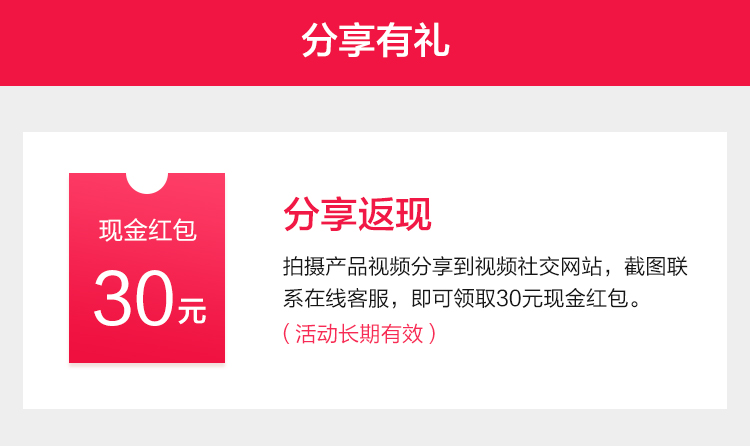 分享有礼

现金红包

30元

分享返现

拍摄产品视频分享到视频社交网站，截图联系在线客服，即可领取30元现金红包。

（活动长期有效）