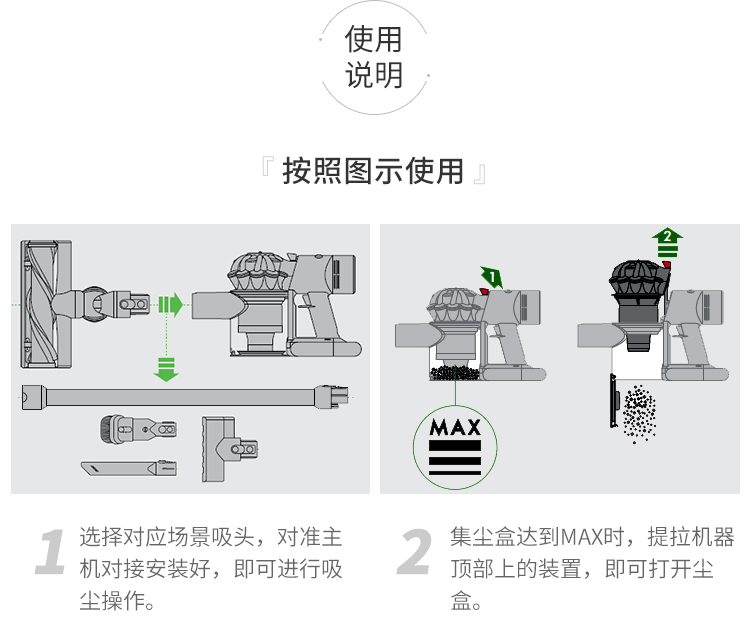 使用说明

『按照图示使用』

1

2

MAX

1 选择对应场景吸头，对准主机对接安装好，即可进行吸尘操作。

2 集尘盒达到MAX时，提拉机器顶部上的装置，即可打开尘盒。