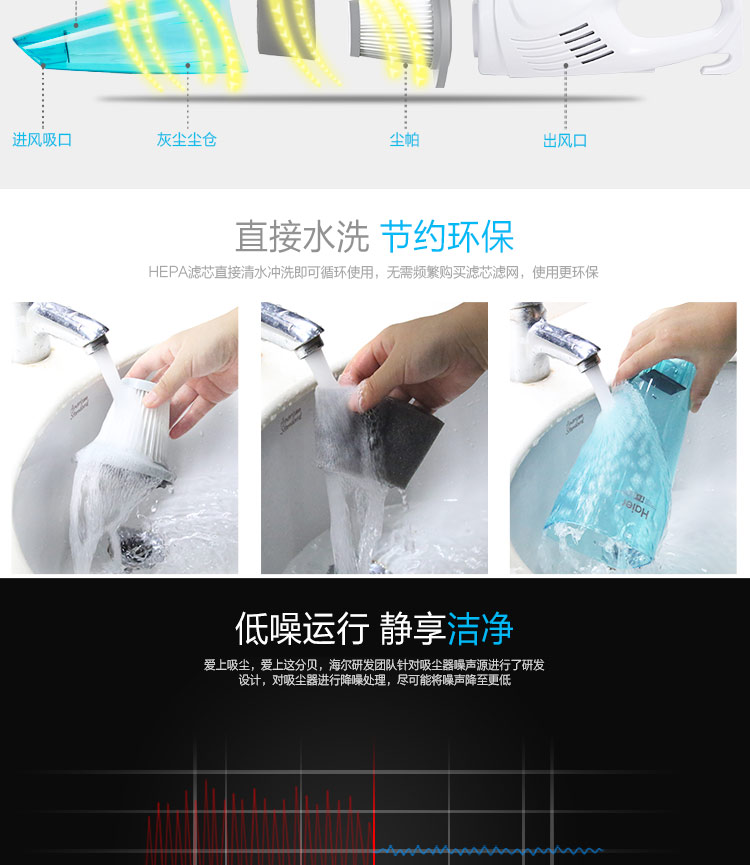 进风吸口　灰尘尘仓　尘帕　出风口

直接水洗 节约环保

HEPA滤芯直接清水冲洗即可循环使用，无需频繁购买滤芯滤网，使用更环保

Haier

低噪运行 静享洁净

爱上吸尘，爱上这分贝，海尔研发团队针对吸尘器噪声源进行了研发设计，对吸尘器进行降噪处理，尽可能将噪声降至更低