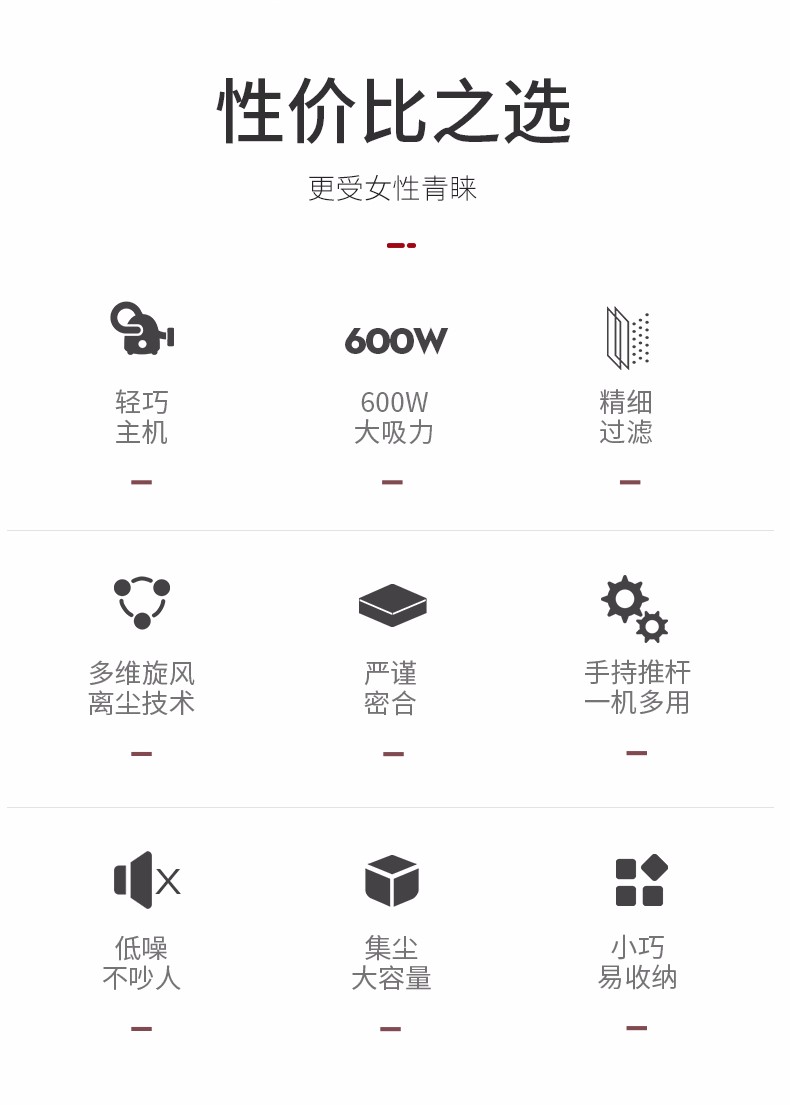 性价比之选

更受女性青睐

600W

轻巧
主机

600W
大吸力

精细
过滤

多维旋风
离尘技术

严谨
密合

手持推杆
一机多用

低噪
不吵人

集尘
大容量

小巧
易收纳