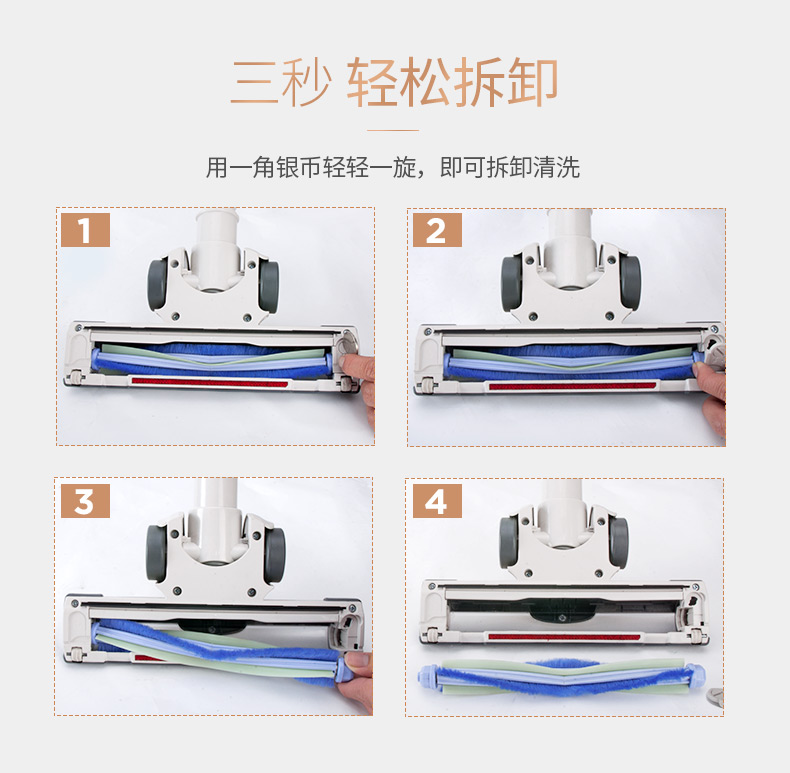 三秒 轻松拆卸

用一角银币轻轻一旋，即可拆卸清洗

1

2

3

4