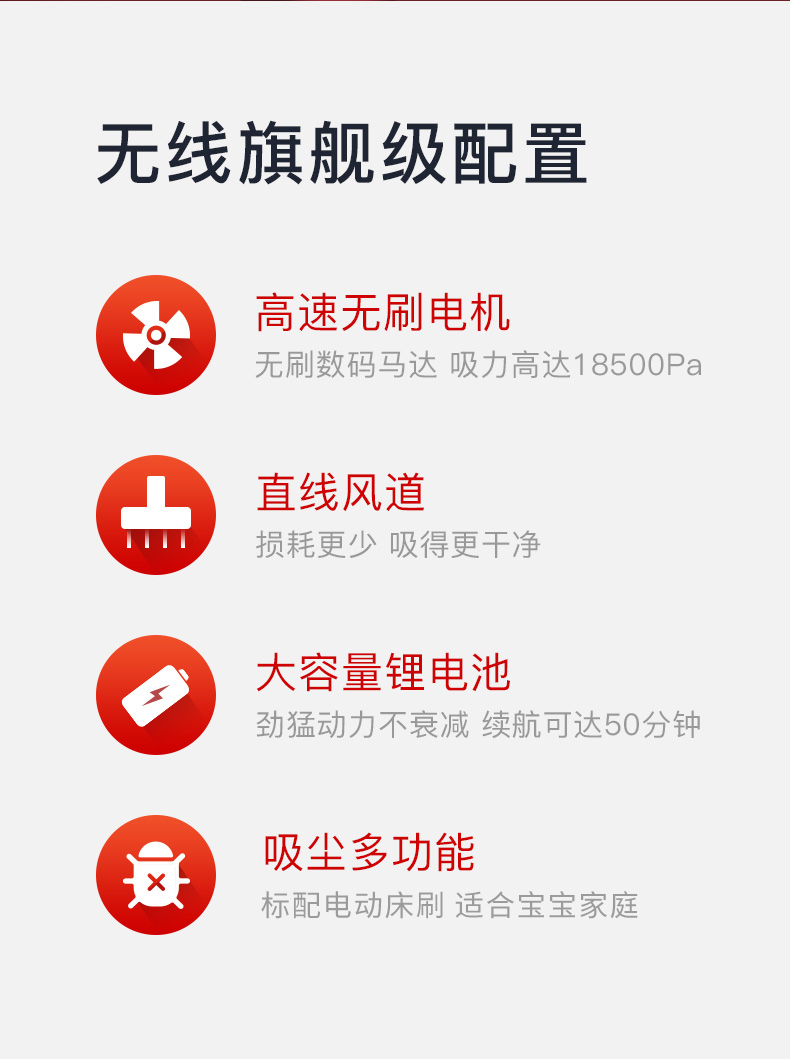 无线旗舰级配置

高速无刷电机
无刷数码马达 吸力高达18500Pa

直线风道
损耗更少 吸得更干净

大容量锂电池
劲猛动力不衰减 续航可达50分钟

吸尘多功能
标配电动床刷 适合宝宝家庭