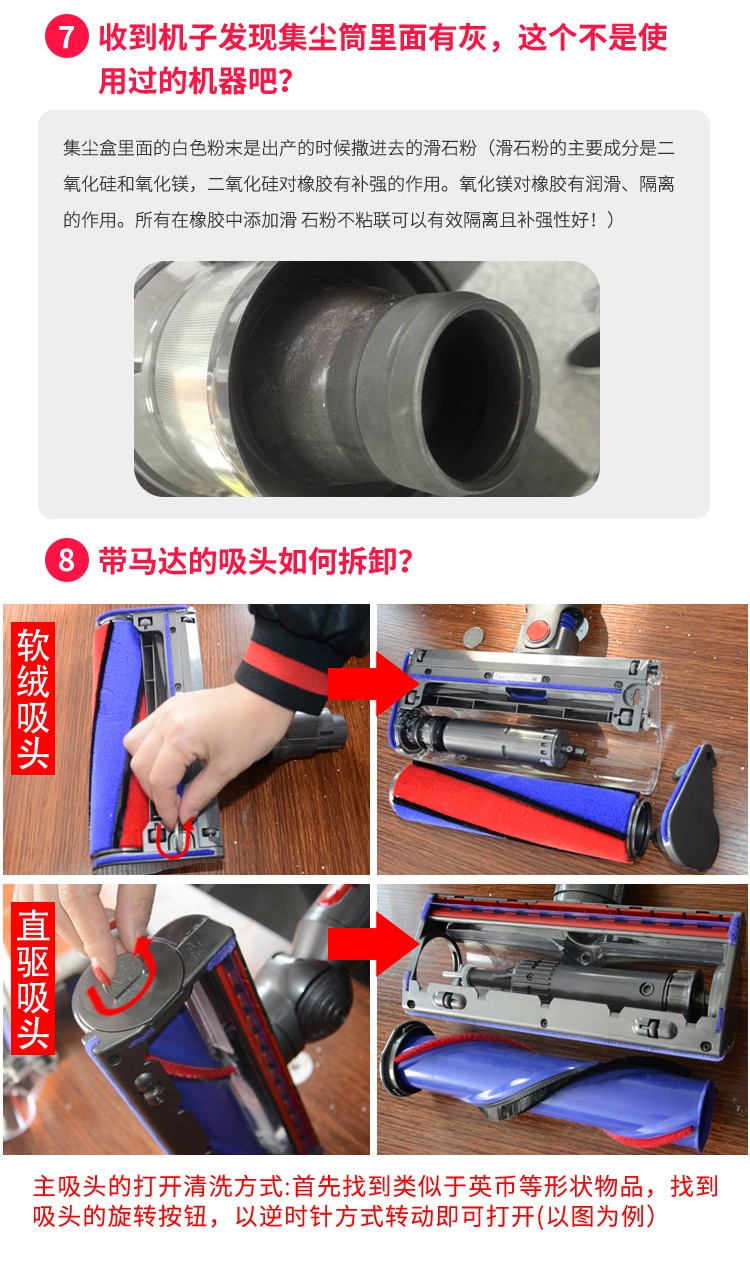 7 收到机子发现集尘筒里面有灰，这个不是使用过的机器吧？

集尘盒里面的白色粉末是出产的时候撒进去的滑石粉（滑石粉的主要成分是二氧化硅和氧化镁，二氧化硅对橡胶有补强的作用。氧化镁对橡胶有润滑、隔离的作用。所有在橡胶中添加滑 石粉不粘联可以有效隔离且补强性好！）

8 带马达的吸头如何拆卸？

软绒吸头

直驱吸头

主吸头的打开清洗方式:首先找到类似于英币等形状物品，找到吸头的旋转按钮，以逆时针方式转动即可打开(以图为例）