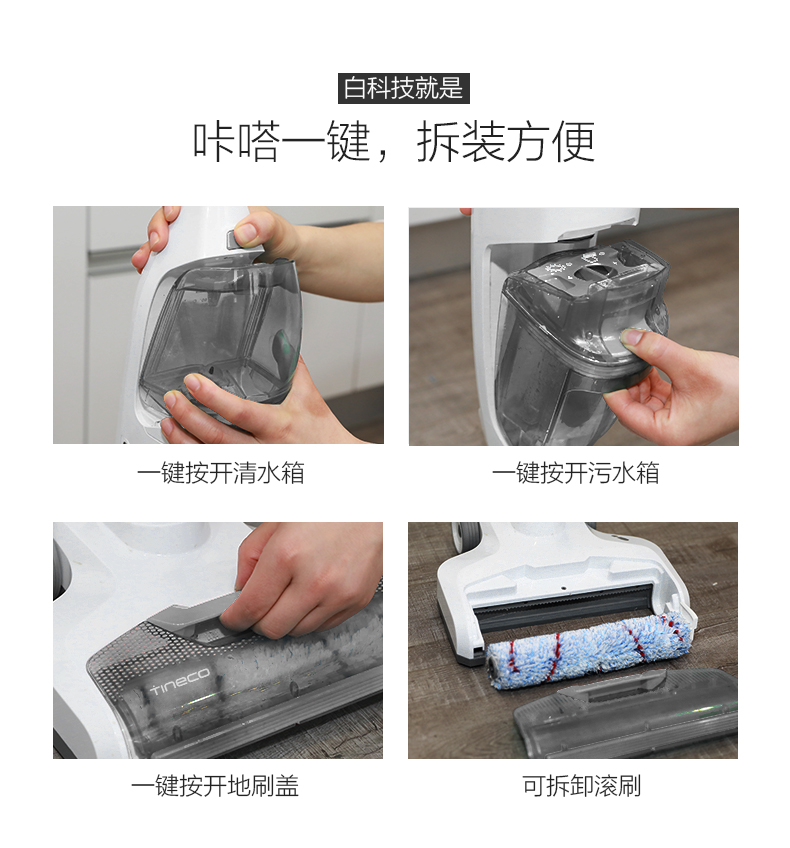 白科技就是

咔嗒一键，拆装方便

一键按开清水箱

一键按开污水箱

Tineco

一键按开地刷盖

可拆卸滚刷