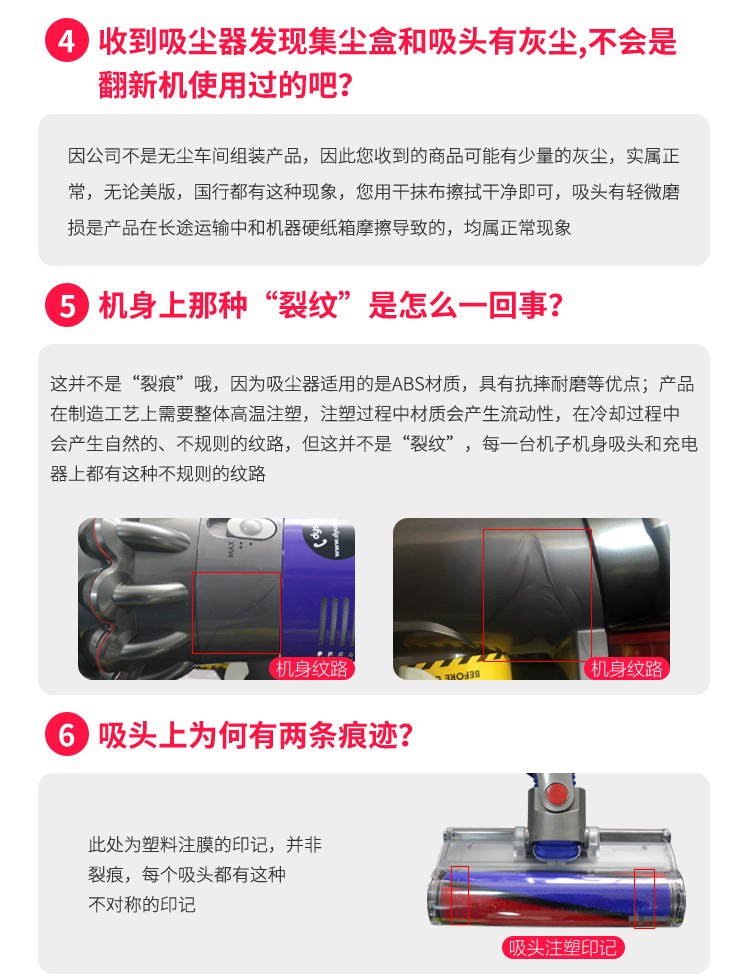 4 收到吸尘器发现集尘盒和吸头有灰尘,不会是翻新机使用过的吧?

因公司不是无尘车间组装产品，因此您收到的商品可能有少量的灰尘，实属正常，无论美版，国行都有这种现象，您用干抹布擦拭干净即可，吸头有轻微磨损是产品在长途运输中和机器硬纸箱摩擦导致的，均属正常现象

5 机身上那种“裂纹”是怎么一回事?

这并不是“裂痕”哦，因为吸尘器适用的是ABS材质，具有抗摔耐磨等优点；产品在制造工艺上需要整体高温注塑，注塑过程中材质会产生流动性，在冷却过程中会产生自然的、不规则的纹路，但这并不是“裂纹”，每一台机子机身吸头和充电器上都有这种不规则的纹路

MAX

机身纹路

BEFORE

机身纹路

6 吸头上为何有两条痕迹?

此处为塑料注膜的印记，并非裂痕，每个吸头都有这种不对称的印记

吸头注塑印记