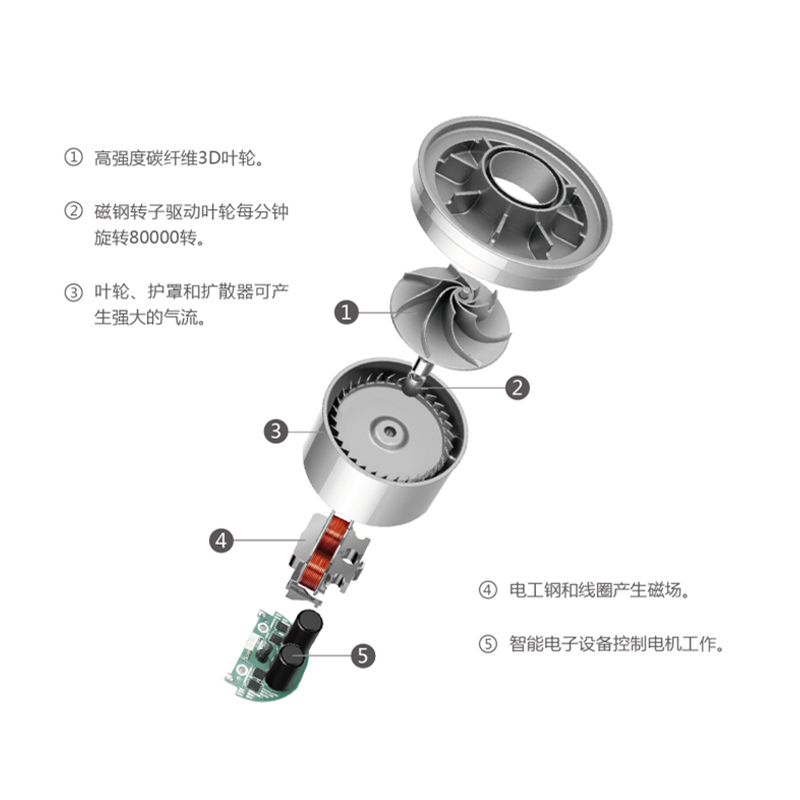 ① 高强度碳纤维3D叶轮。

② 磁钢转子驱动叶轮每分钟旋转80000转。

③ 叶轮、护罩和扩散器可产生强大的气流。

1

2

3

4

5

④ 电工钢和线圈产生磁场。

⑤ 智能电子设备控制电机工作。