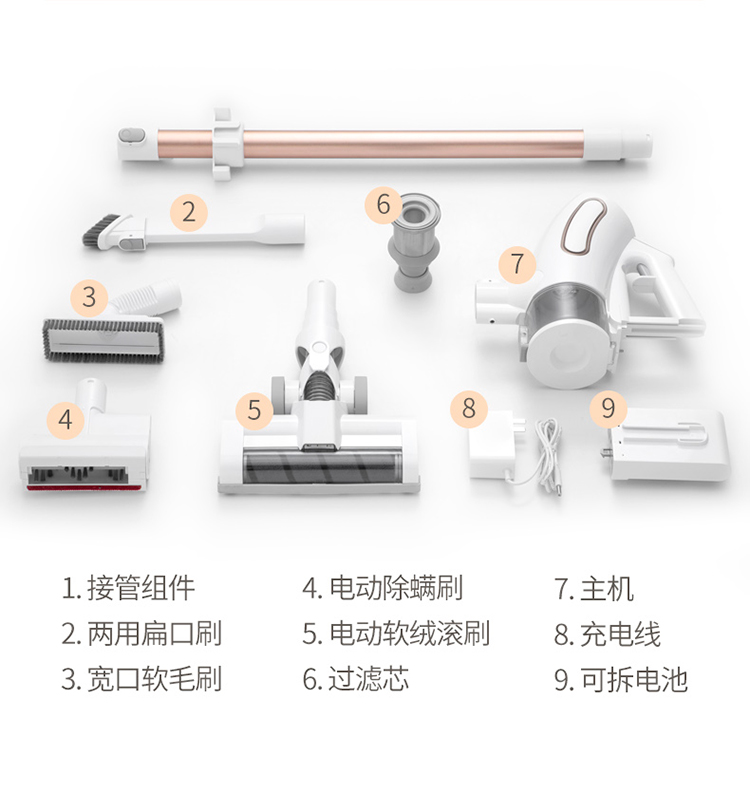 2

6

7

3

4

5

8

9

1. 接管组件
2. 两用扁口刷
3. 宽口软毛刷

4. 电动除螨刷
5. 电动软绒滚刷
6. 过滤芯

7. 主机
8. 充电线
9. 可拆电池