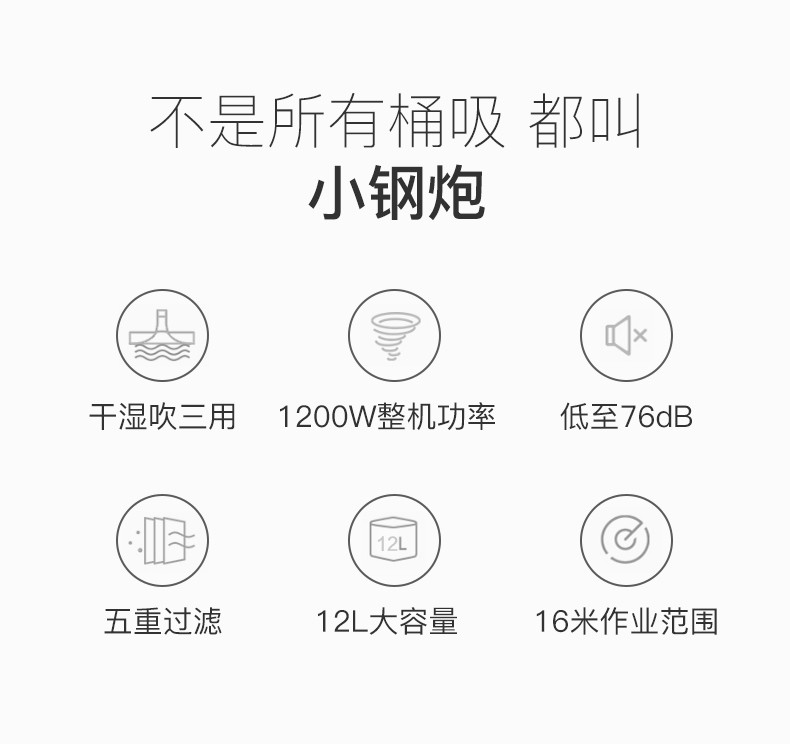 不是所有桶吸 都叫

小钢炮

干湿吹三用

1200W整机功率

低至76dB

五重过滤

12L

12L大容量

16米作业范围