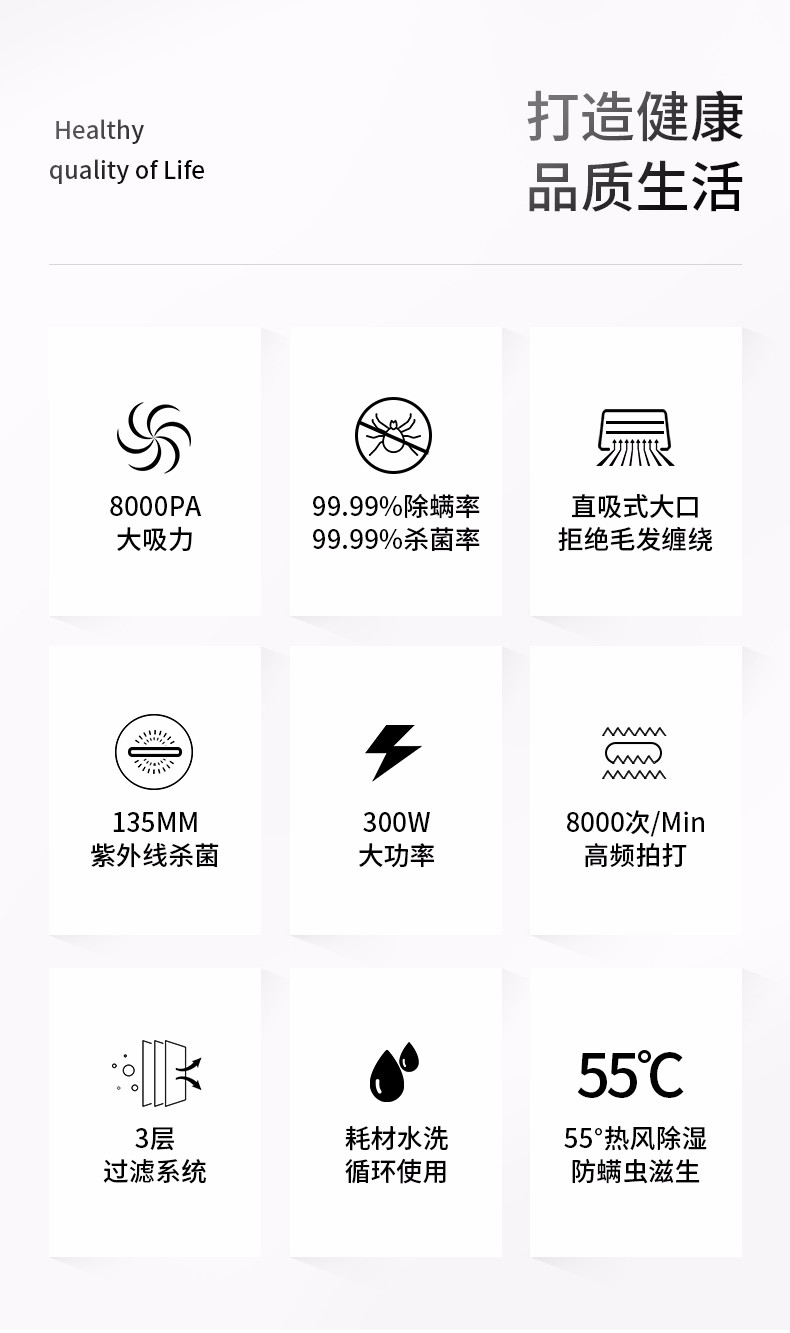 Healthy
quality of Life

打造健康
品质生活

8000PA
大吸力

99.99%除螨率
99.99%杀菌率

直吸式大口
拒绝毛发缠绕

135MM
紫外线杀菌

300W
大功率

8000次/Min
高频拍打

3层
过滤系统

耗材水洗
循环使用

55℃

55°热风除湿
防螨虫滋生