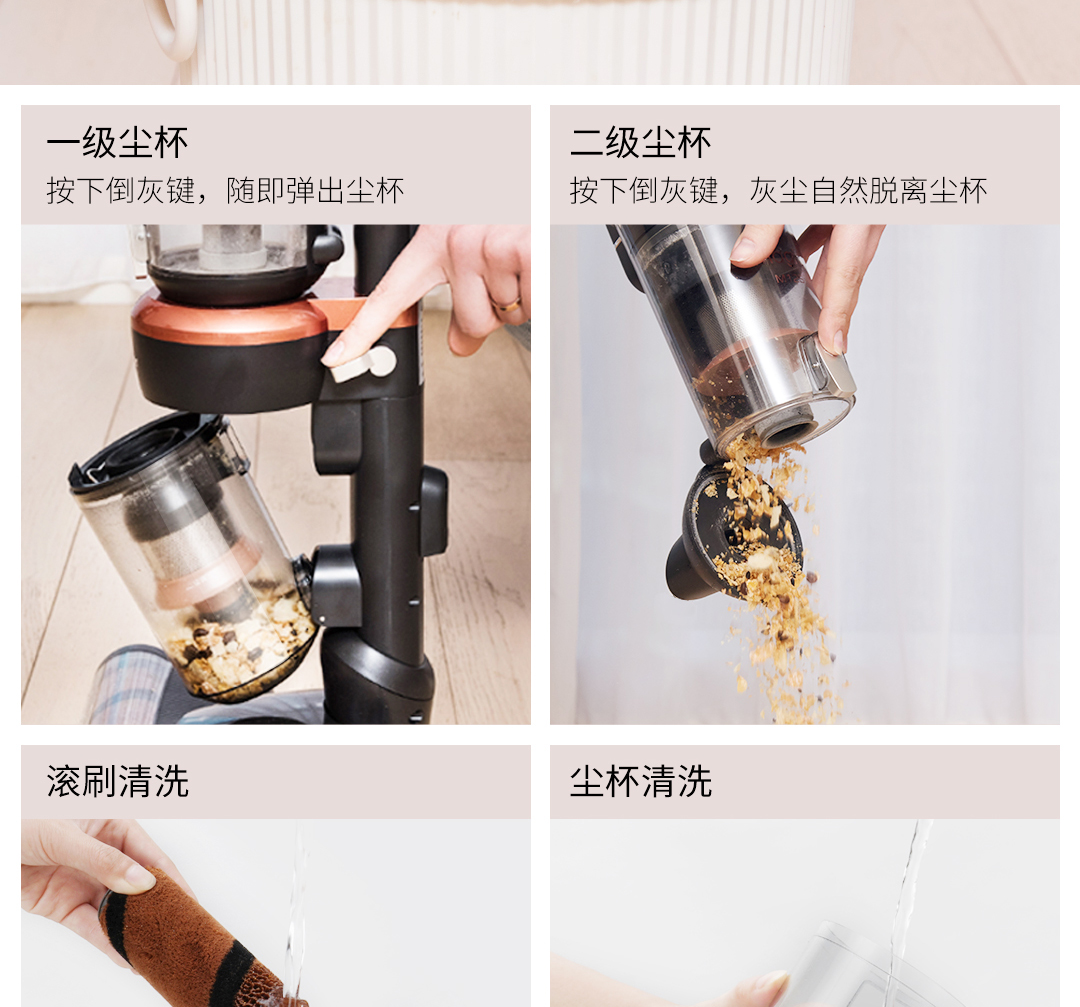 一级尘杯
按下倒灰键，随即弹出尘杯

二级尘杯
按下倒灰键，灰尘自然脱离尘杯

滚刷清洗

尘杯清洗