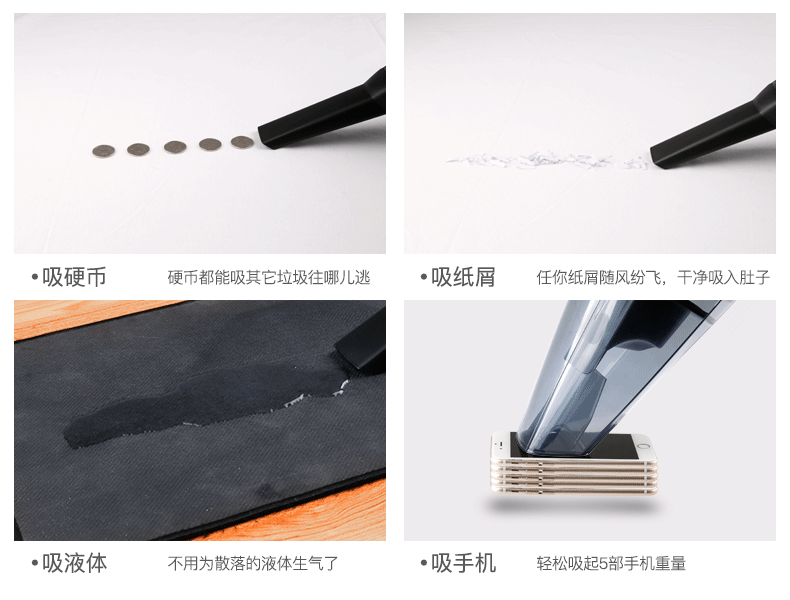 •吸硬币 硬币都能吸其它垃圾往哪儿逃

•吸纸屑 任你纸屑随风纷飞，干净吸入肚子

•吸液体 不用为散落的液体生气了

•吸手机 轻松吸起5部手机重量