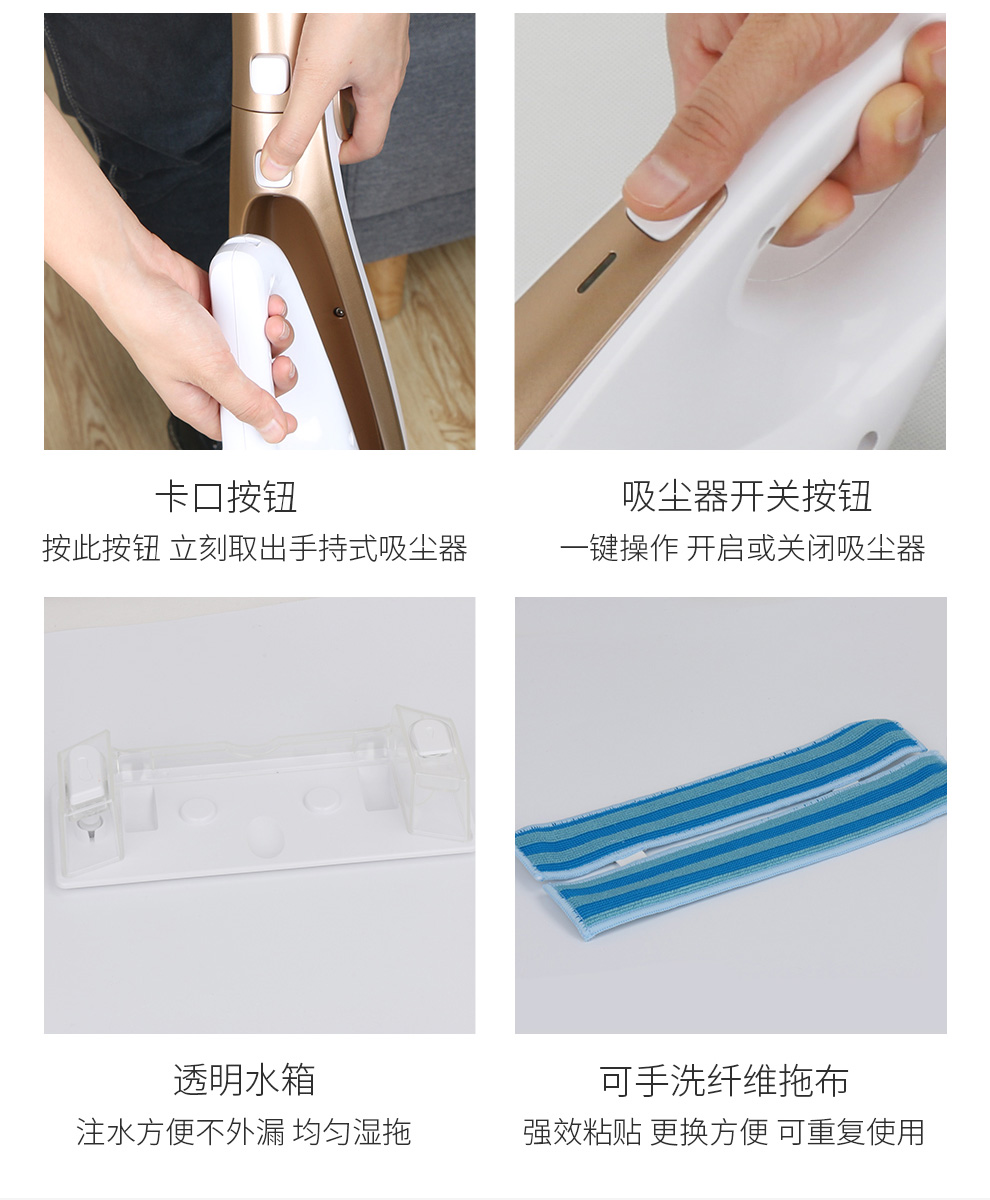 卡口按钮
按此按钮 立刻取出手持式吸尘器

吸尘器开关按钮
一键操作 开启或关闭吸尘器

透明水箱
注水方便不外漏 均匀湿拖

可手洗纤维拖布
强效粘贴 更换方便 可重复使用