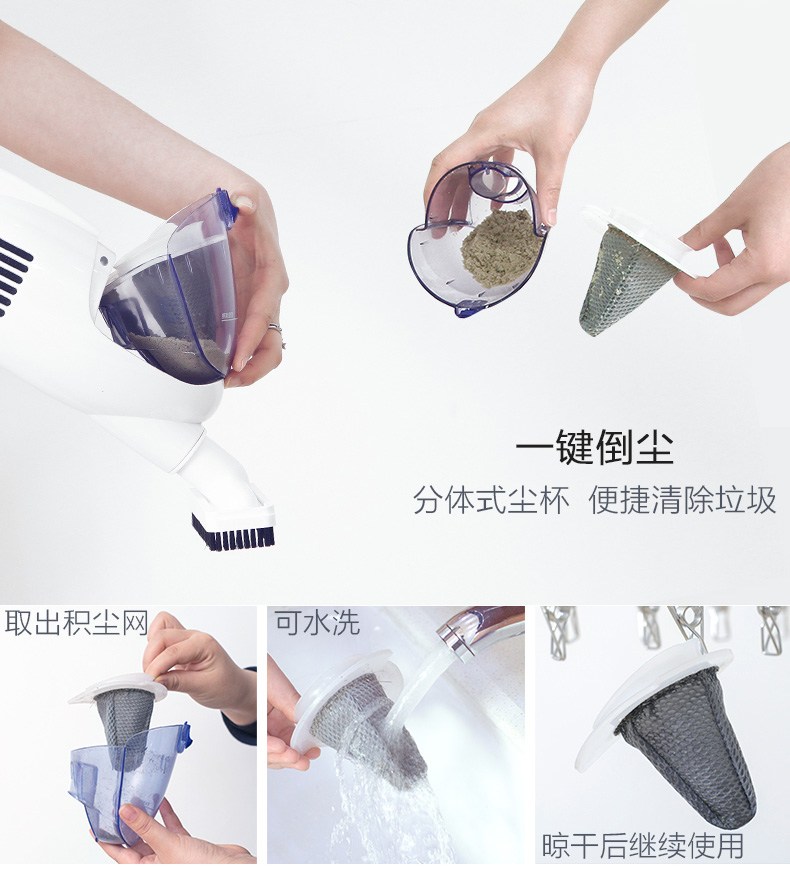 一键倒尘

分体式尘杯 便捷清除垃圾

取出积尘网

可水洗

晾干后继续使用