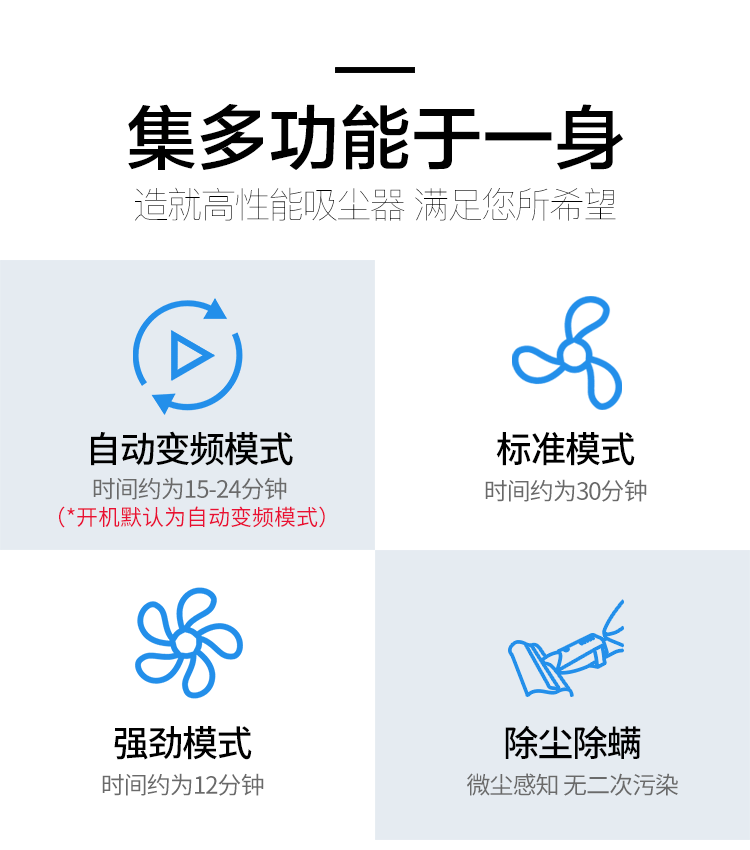 集多功能于一身

造就高性能吸尘器 满足您所希望

自动变频模式

时间约为15-24分钟

（*开机默认为自动变频模式）

标准模式

时间约为30分钟

强劲模式

时间约为12分钟

除尘除螨

微尘感知 无二次污染