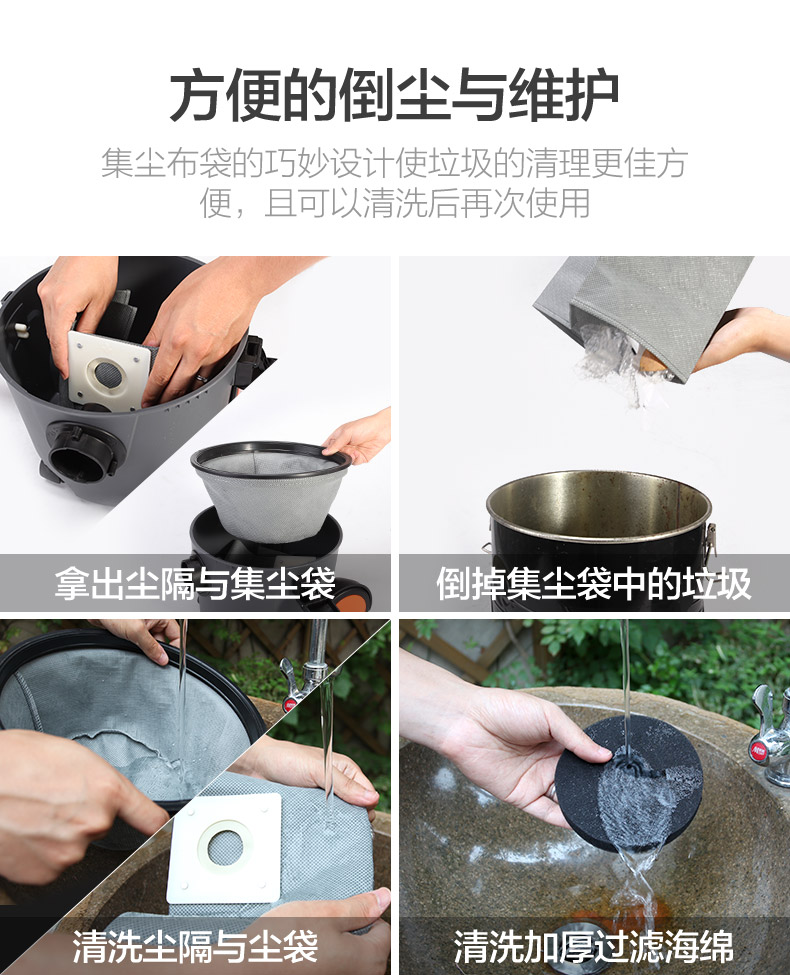 方便的倒尘与维护

集尘布袋的巧妙设计使垃圾的清理更佳方便，且可以清洗后再次使用

拿出尘隔与集尘袋

倒掉集尘袋中的垃圾

清洗尘隔与尘袋

清洗加厚过滤海绵