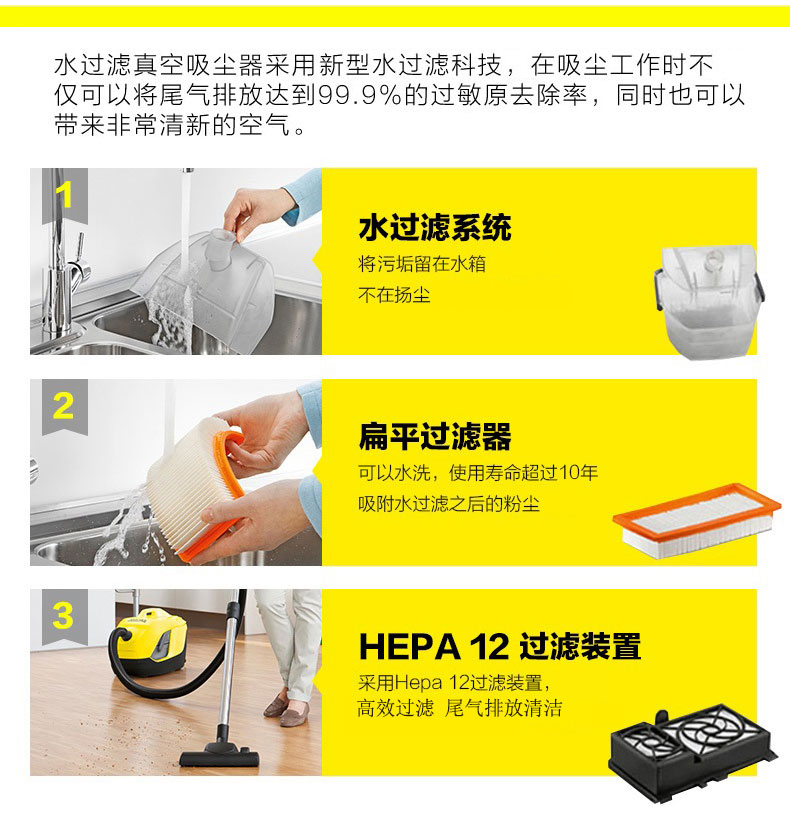 水过滤真空吸尘器采用新型水过滤科技，在吸尘工作时不仅可以将尾气排放达到99.9%的过敏原去除率，同时也可以带来非常清新的空气。

1

水过滤系统

将污垢留在水箱

不在扬尘

2

扁平过滤器

可以水洗，使用寿命超过10年

吸附水过滤之后的粉尘

3

HEPA 12 过滤装置

采用Hepa 12过滤装置，

高效过滤 尾气排放清洁