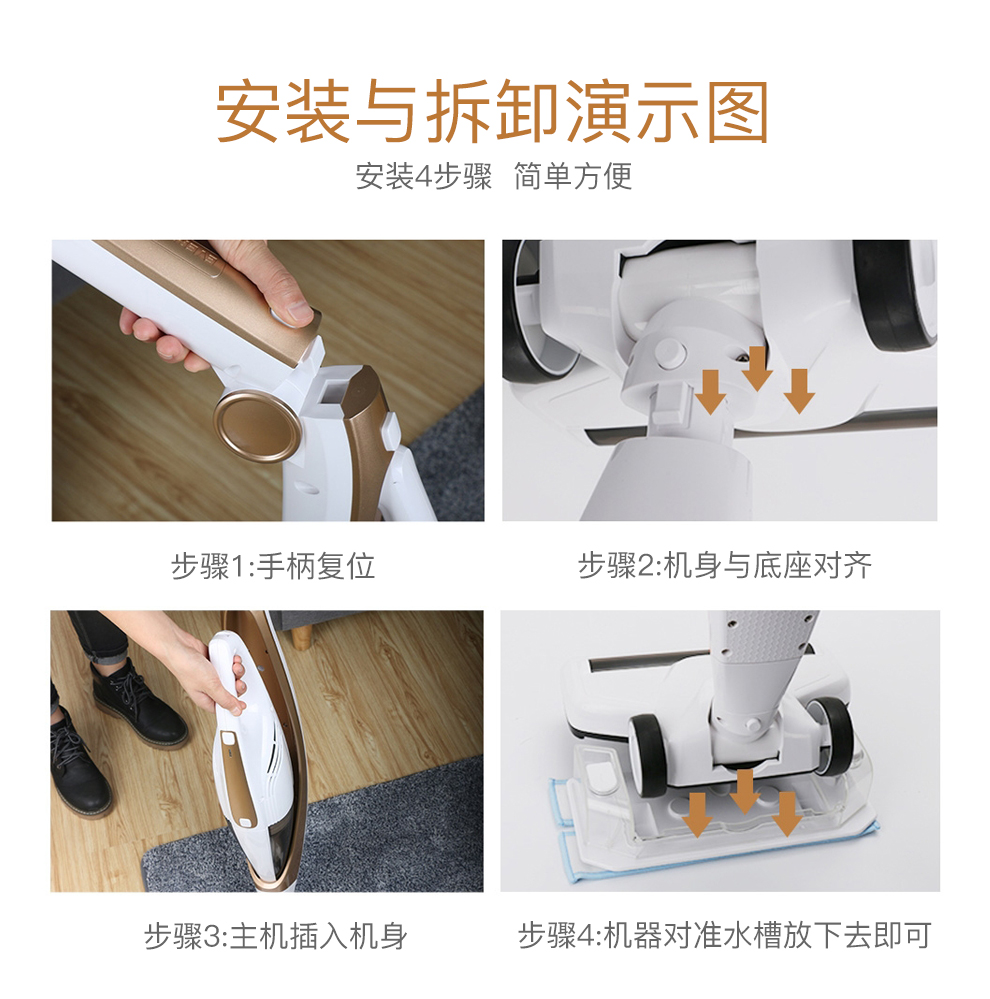 安装与拆卸演示图

安装4步骤　简单方便

步骤1:手柄复位

步骤2:机身与底座对齐

步骤3:主机插入机身

步骤4:机器对准水槽放下去即可