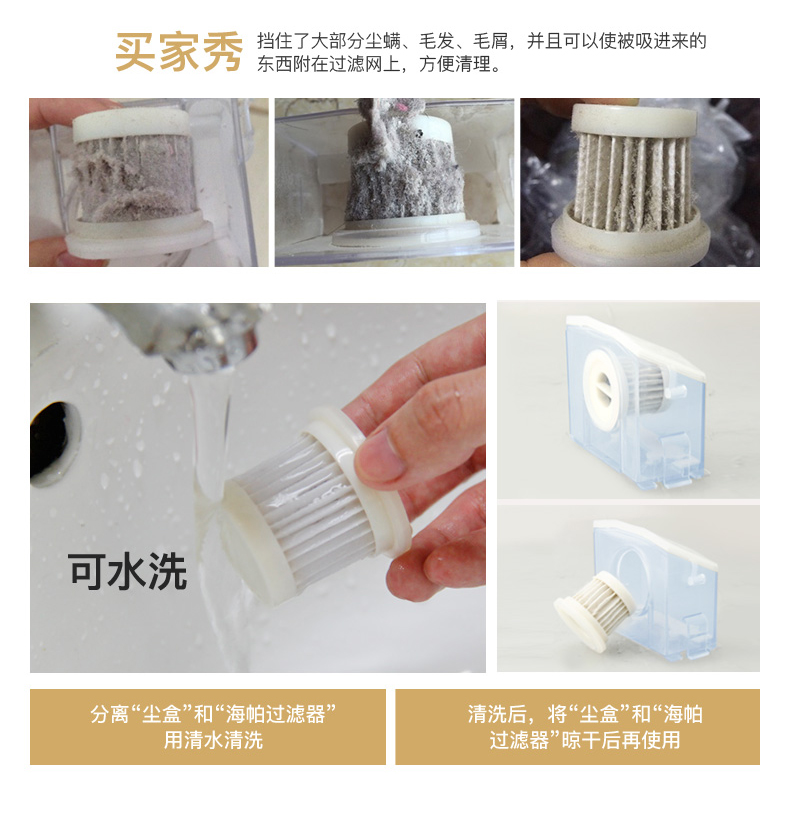 买家秀 挡住了大部分尘螨、毛发、毛屑，并且可以使被吸进来的东西附在过滤网上，方便清理。

可水洗

分离“尘盒”和“海帕过滤器”用清水清洗

清洗后，将“尘盒”和“海帕过滤器”晾干后再使用