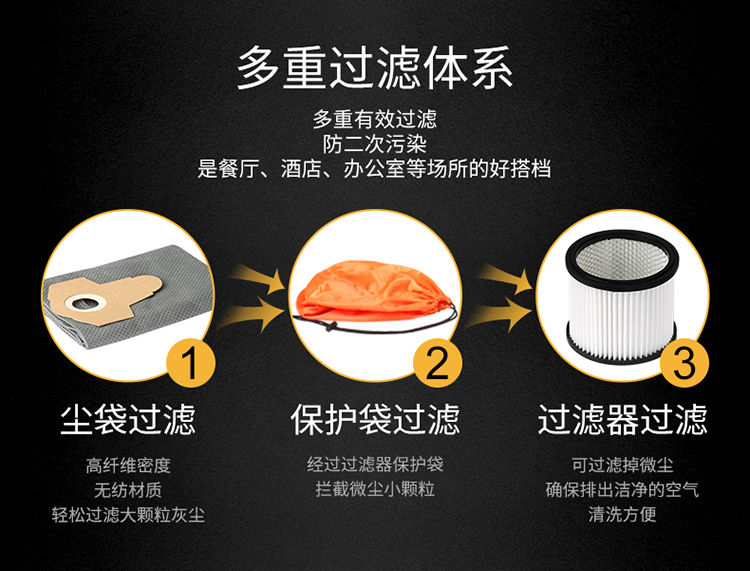 多重过滤体系

多重有效过滤
防二次污染
是餐厅、酒店、办公室等场所的好搭档

1

尘袋过滤

高纤维密度
无纺材质
轻松过滤大颗粒灰尘

2

保护袋过滤

经过过滤器保护袋
拦截微尘小颗粒

3

过滤器过滤

可过滤掉微尘
确保排出洁净的空气
清洗方便