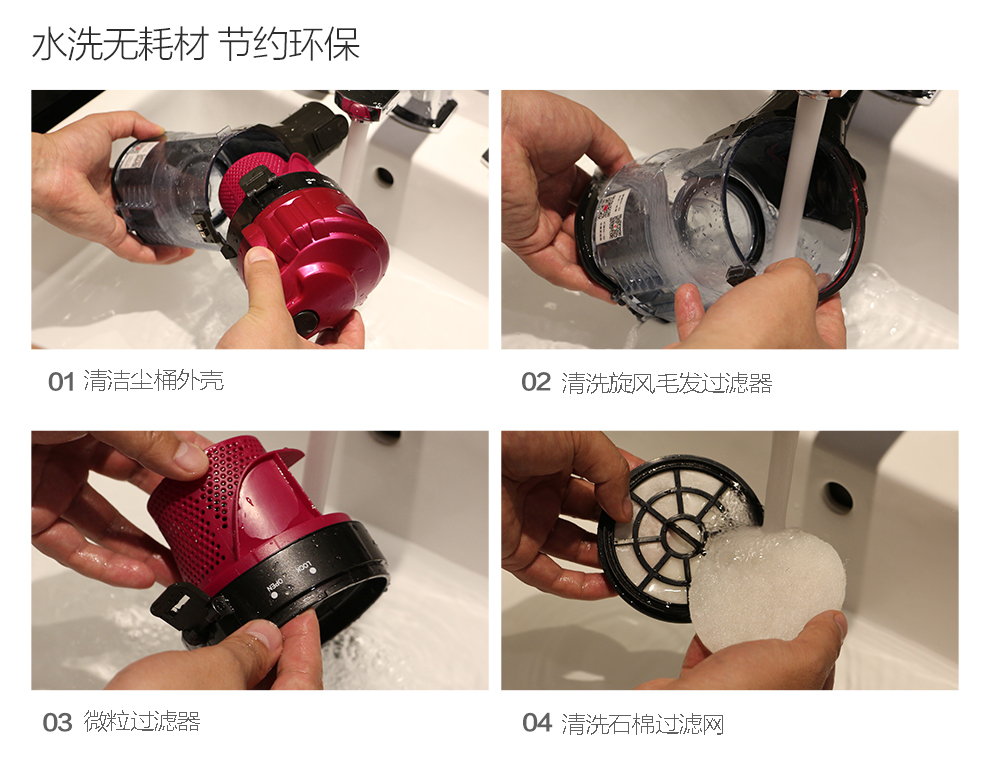 水洗无耗材 节约环保

01 清洁尘桶外壳

02 清洗旋风毛发过滤器

LOCK OPEN

03 微粒过滤器

04 清洗石棉过滤网