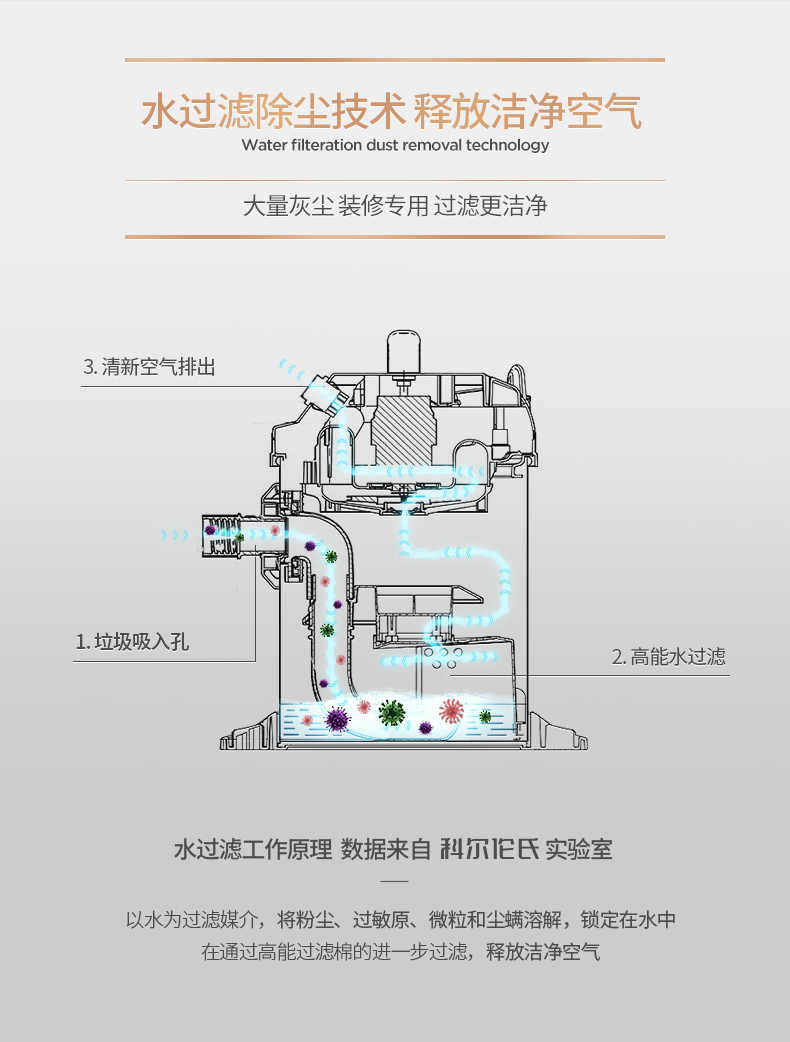 水过滤除尘技术 释放洁净空气

Water filteration dust removal technology

大量灰尘 装修专用 过滤更洁净

3. 清新空气排出

1. 垃圾吸入孔

2. 高能水过滤

水过滤工作原理 数据来自 科尔伦氏 实验室

以水为过滤媒介，将粉尘、过敏原、微粒和尘螨溶解，锁定在水中
在通过高能过滤棉的进一步过滤，释放洁净空气