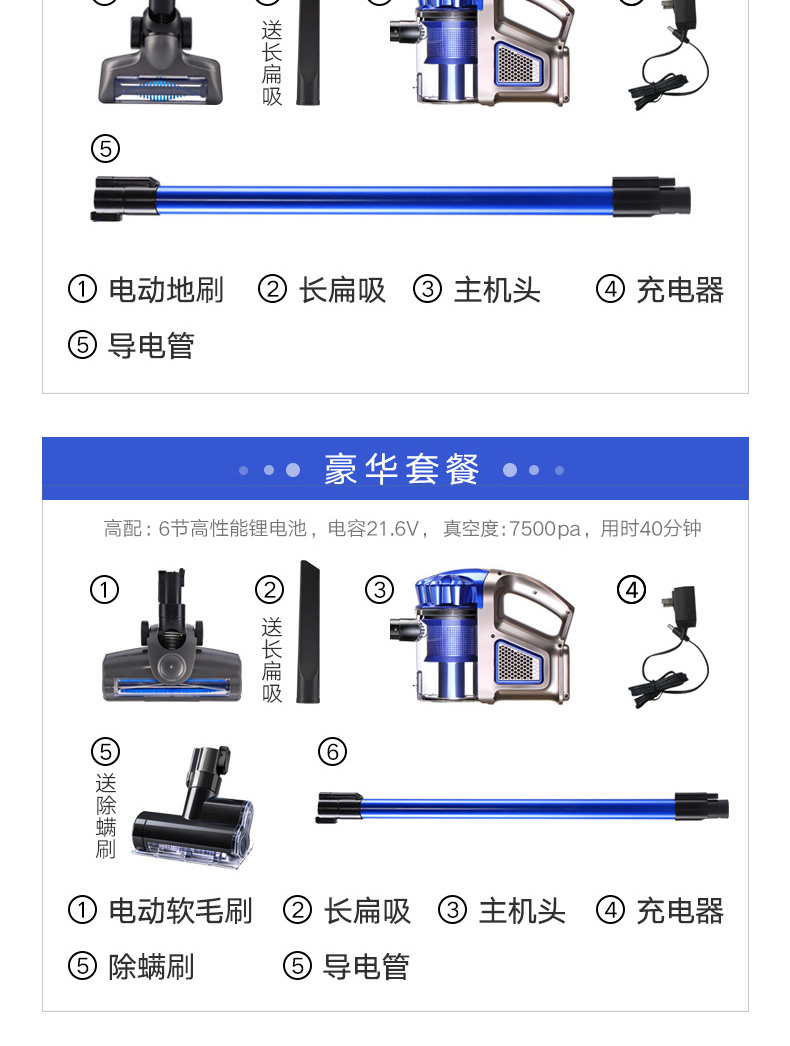 送长扁吸

⑤

① 电动地刷 ② 长扁吸 ③ 主机头 ④ 充电器
⑤ 导电管

豪华套餐

高配：6节高性能锂电池，电容21.6V，真空度:7500pa，用时40分钟

①
②
送长扁吸
③
④
⑤
送除螨刷
⑥

① 电动软毛刷 ② 长扁吸 ③ 主机头 ④ 充电器
⑤ 除螨刷 ⑤ 导电管